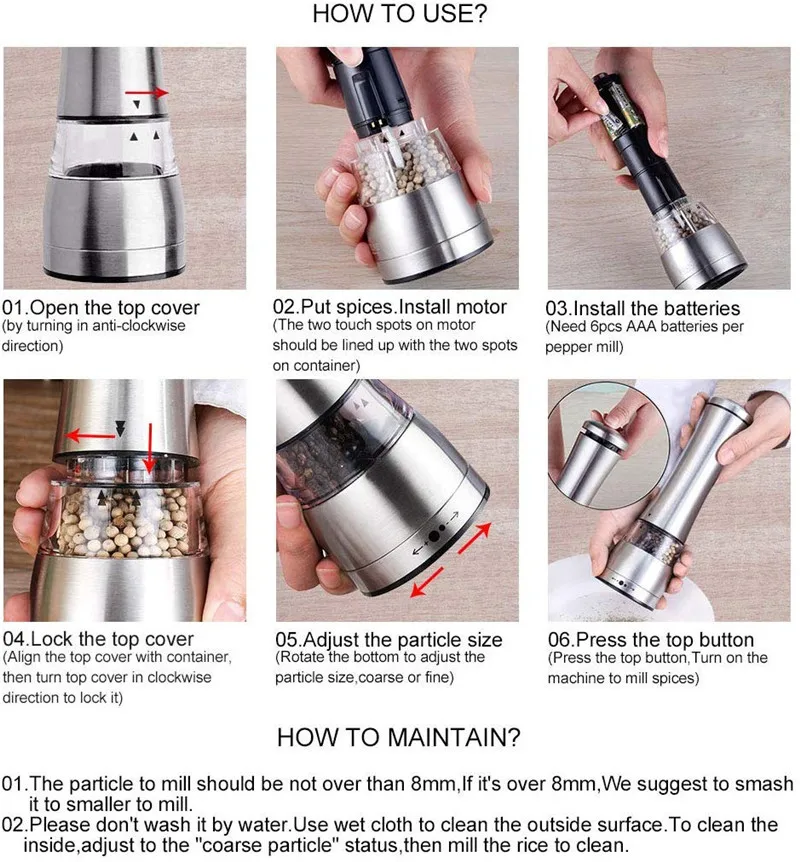 HOW TO USE?

01.Open the top cover
(by turning in anti-clockwise direction)

02.Put spices.Install motor
(The two touch spots on motor should be lined up with the two spots on container)

03.Install the batteries
(Need 6pcs AAA batteries per pepper mill)

04.Lock the top cover
(Align the top cover with container, then turn top cover in clockwise direction to lock it)

05.Adjust the particle size
(Rotate the bottom to adjust the particle size,coarse or fine)

06.Press the top button
(Press the top button,Turn on the machine to mill spices)

HOW TO MAINTAIN?

01.The particle to mill should be not over than 8mm,If it's over 8mm,We suggest to smash it to smaller to mill.
02.Please don't wash it by water.Use wet cloth to clean the outside surface.To clean the inside,adjust to the "coarse particle" status,then mill the rice to clean.