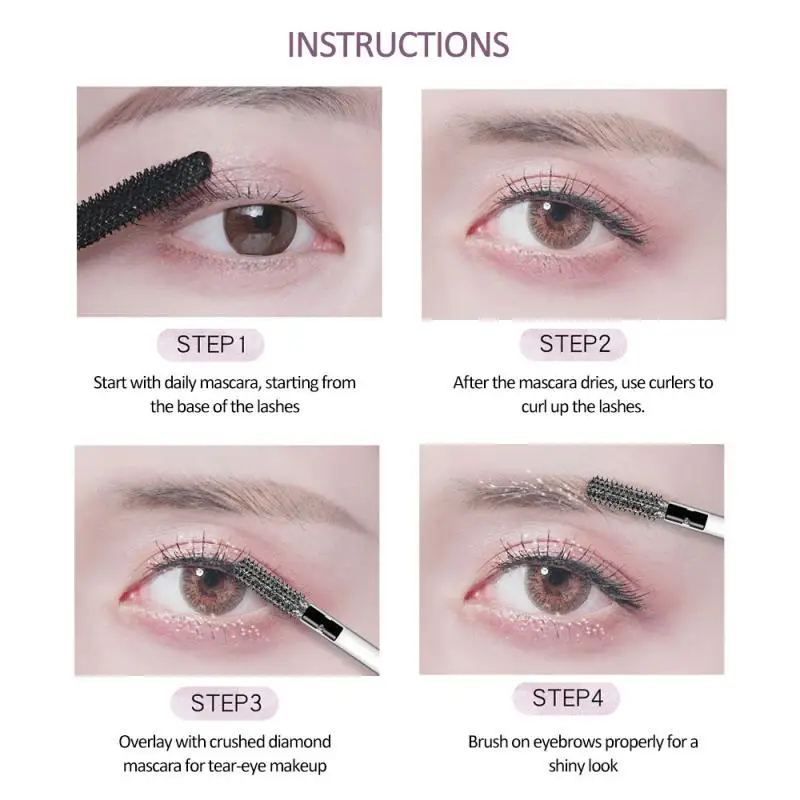 INSTRUCTIONS

STEP1

Start with daily mascara, starting from the base of the lashes

STEP2

After the mascara dries, use curlers to curl up the lashes.

STEP3

Overlay with crushed diamond mascara for tear-eye makeup

STEP4

Brush on eyebrows properly for a shiny look