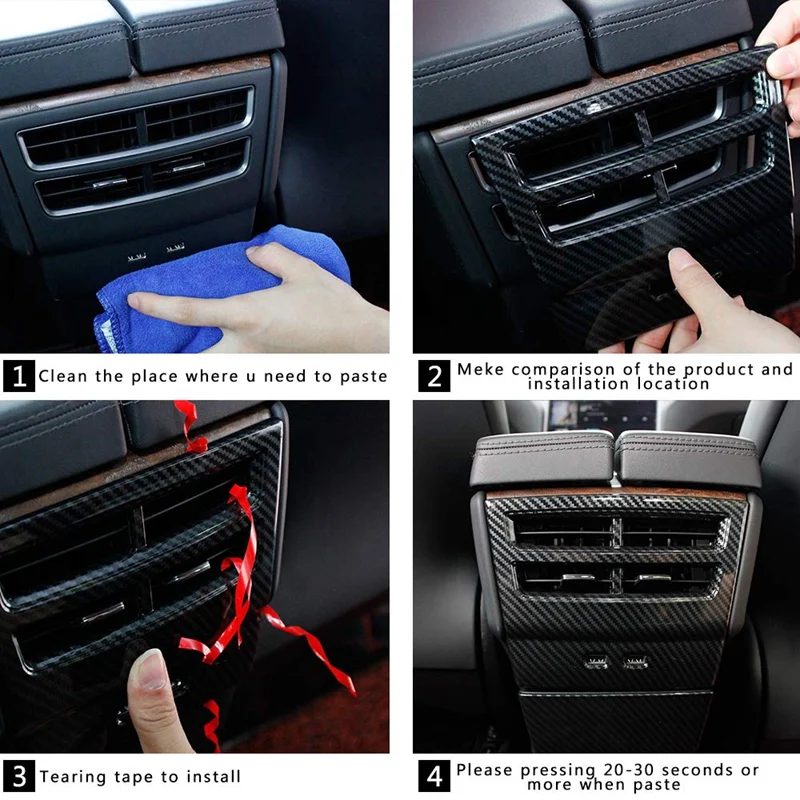 1 Clean the place where u need to paste

2 Meke comparison of the product and installation location

3 Tearing tape to install

4 Please pressing 20-30 seconds or more when paste