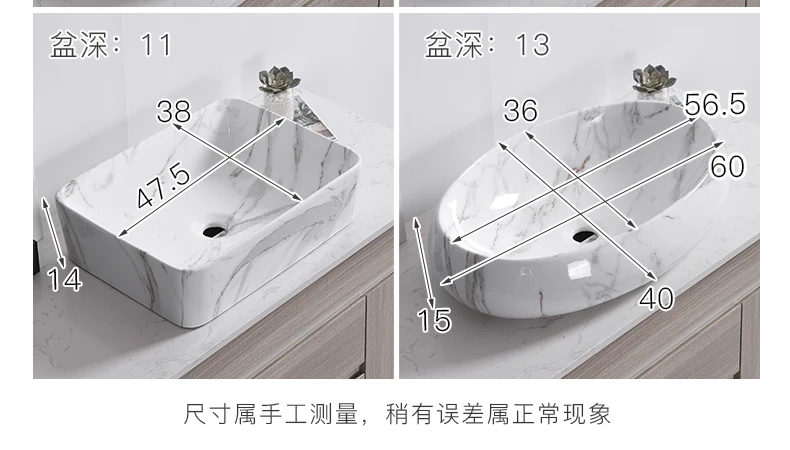 盆深：11

38

47.5

14

盆深：13

36

56.5

60

40

15

尺寸属手工测量，稍有误差属正常现象