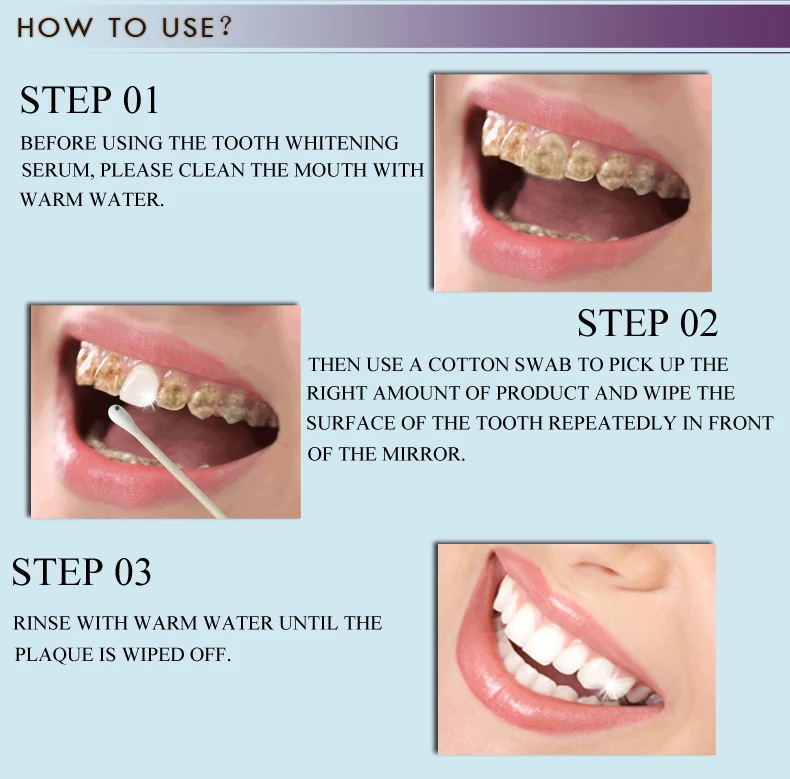 HOW TO USE?

STEP 01

BEFORE USING THE TOOTH WHITENING SERUM, PLEASE CLEAN THE MOUTH WITH WARM WATER.

STEP 02

THEN USE A COTTON SWAB TO PICK UP THE RIGHT AMOUNT OF PRODUCT AND WIPE THE SURFACE OF THE TOOTH REPEATEDLY IN FRONT OF THE MIRROR.

STEP 03

RINSE WITH WARM WATER UNTIL THE PLAQUE IS WIPED OFF.