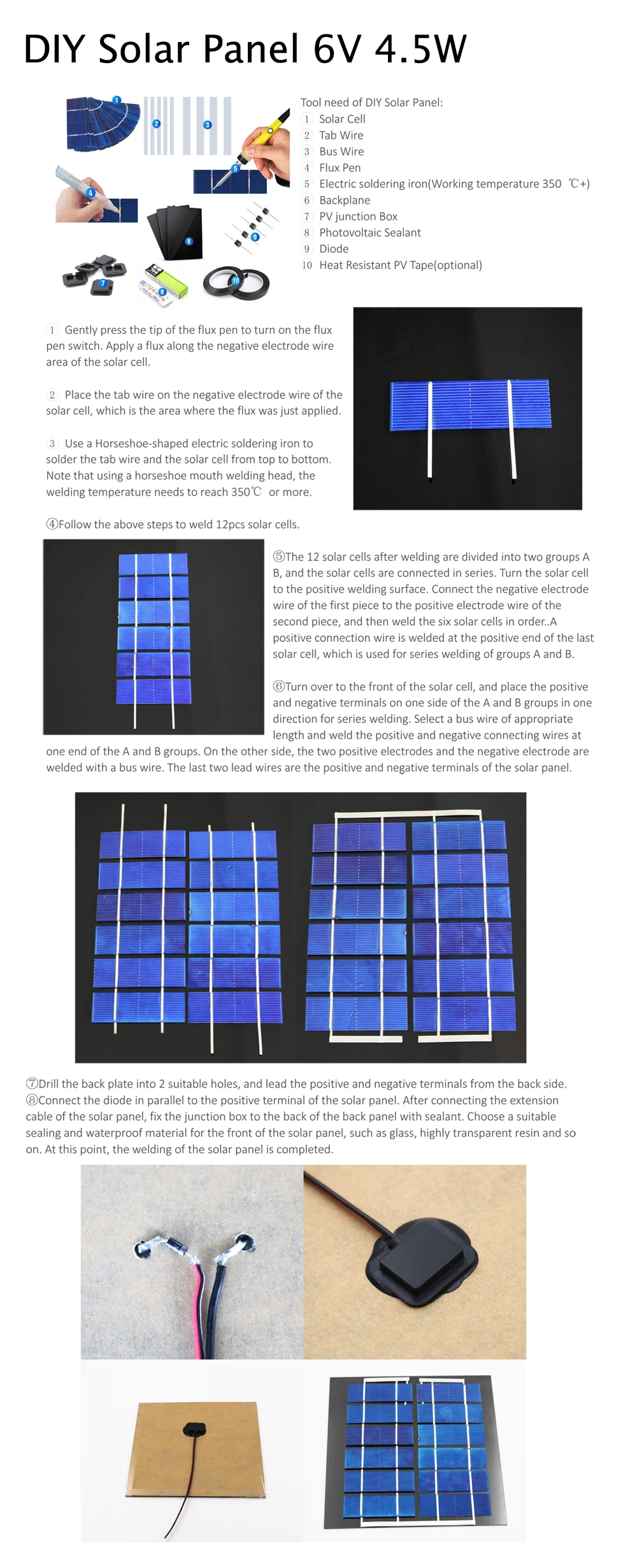 DIY Solar Panel 6V 4.5W

1 2 3 4 5 6 7 8 9 10

Tool need of DIY Solar Panel:
1 Solar Cell
2 Tab Wire
3 Bus Wire
4 Flux Pen
5 Electric soldering iron(Working temperature 350 ℃+)
6 Backplane
7 PV junction Box
8 Photovoltaic Sealant
9 Diode
10 Heat Resistant PV Tape(optional)

1 Gently press the tip of the flux pen to turn on the flux pen switch. Apply a flux along the negative electrode wire area of the solar cell.

2 Place the tab wire on the negative electrode wire of the solar cell, which is the area where the flux was just applied.

3 Use a Horseshoe-shaped electric soldering iron to solder the tab wire and the solar cell from top to bottom. Note that using a horseshoe mouth welding head, the welding temperature needs to reach 350℃ or more.

④Follow the above steps to weld 12pcs solar cells.

⑤The 12 solar cells after welding are divided into two groups A B, and the solar cells are connected in series. Turn the solar cell to the positive welding surface. Connect the negative electrode wire of the first piece to the positive electrode wire of the second piece, and then weld the six solar cells in order..A positive connection wire is welded at the positive end of the last solar cell, which is used for series welding of groups A and B.

⑥Turn over to the front of the solar cell, and place the positive and negative terminals on one side of the A and B groups in one direction for series welding. Select a bus wire of appropriate length and weld the positive and negative connecting wires at one end of the A and B groups. On the other side, the two positive electrodes and the negative electrode are welded with a bus wire. The last two lead wires are the positive and negative terminals of the solar panel.

⑦Drill the back plate into 2 suitable holes, and lead the positive and negative terminals from the back side.
⑧Connect the diode in parallel to the positive terminal of the solar panel. After connecting the extension cable of the solar panel, fix the junction box to the back of the back panel with sealant. Choose a suitable sealing and waterproof material for the front of the solar panel, such as glass, highly transparent resin and so on. At this point, the welding of the solar panel is completed.