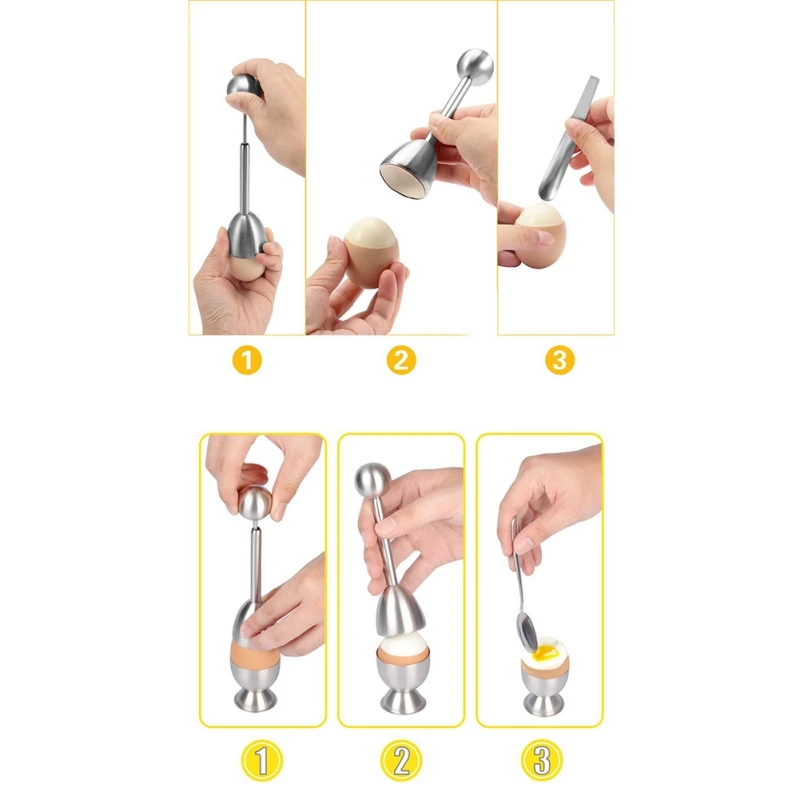 1

2

3

1

2

3