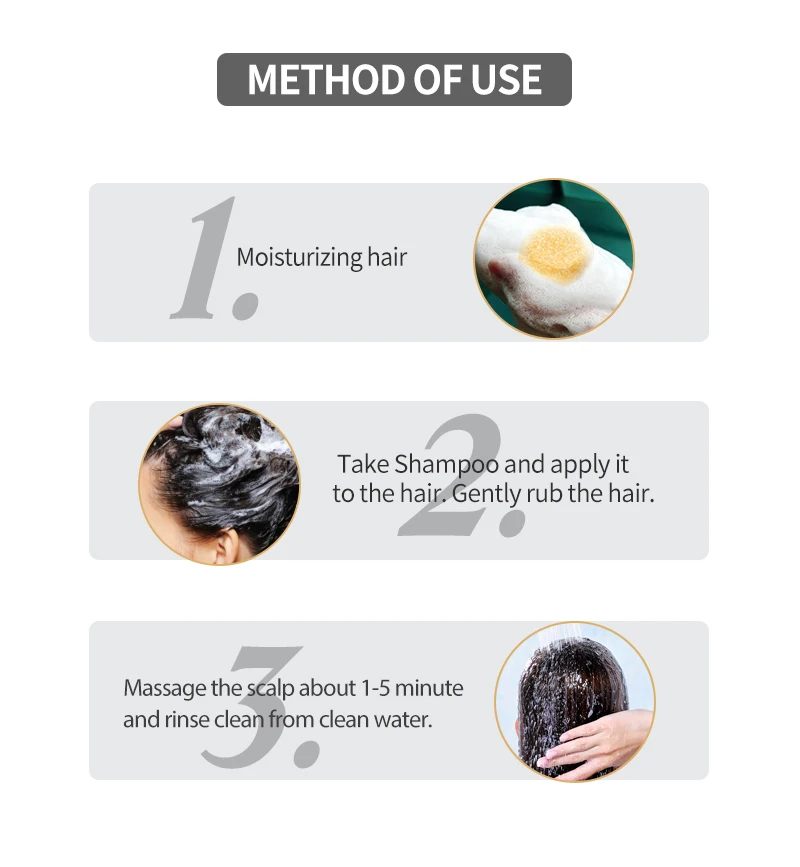 METHOD OF USE

1.

Moisturizing hair

2.

Take Shampoo and apply it to the hair. Gently rub the hair.

3.

Massage the scalp about 1-5 minute and rinse clean from clean water.