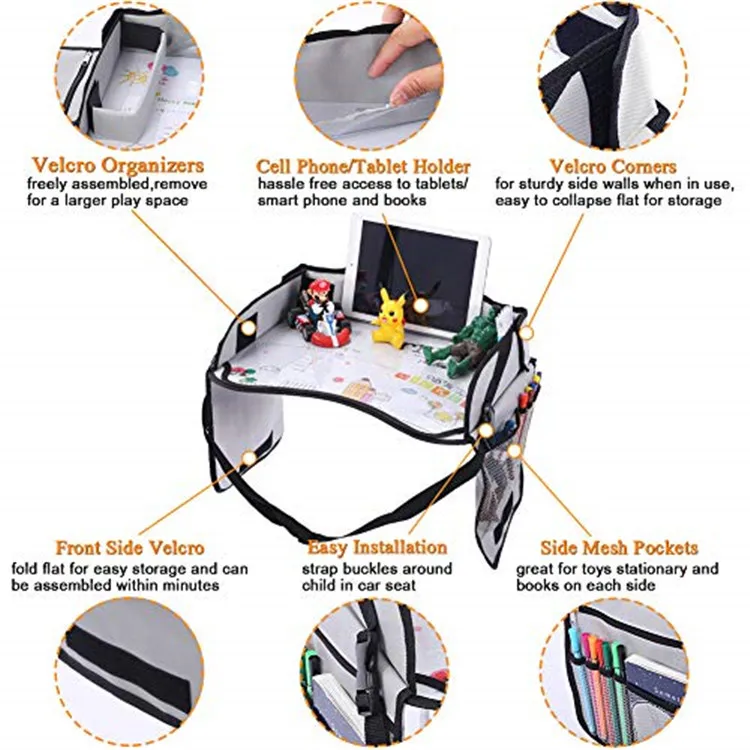 Velcro Organizers
freely assembled,remove for a larger play space

Cell Phone/Tablet Holder
hassle free access to tablets/ smart phone and books

Velcro Corners
for sturdy side walls when in use, easy to collapse flat for storage

Front Side Velcro
fold flat for easy storage and can be assembled within minutes

Easy Installation
strap buckles around child in car seat

Side Mesh Pockets
great for toys stationary and books on each side