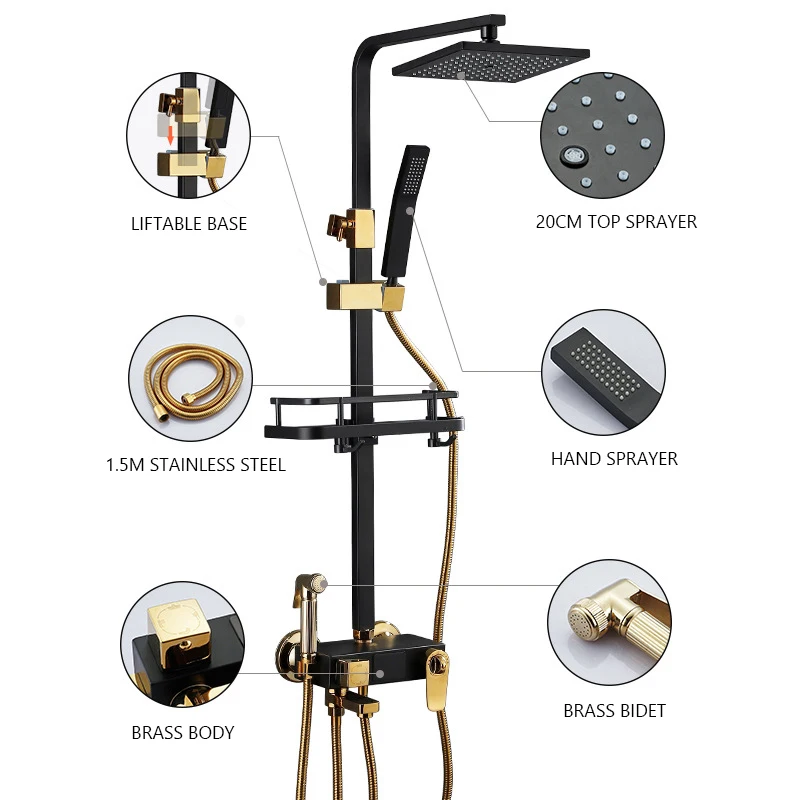 LIFTABLE BASE

20CM TOP SPRAYER

1.5M STAINLESS STEEL

HAND SPRAYER

BRASS BODY

BRASS BIDET