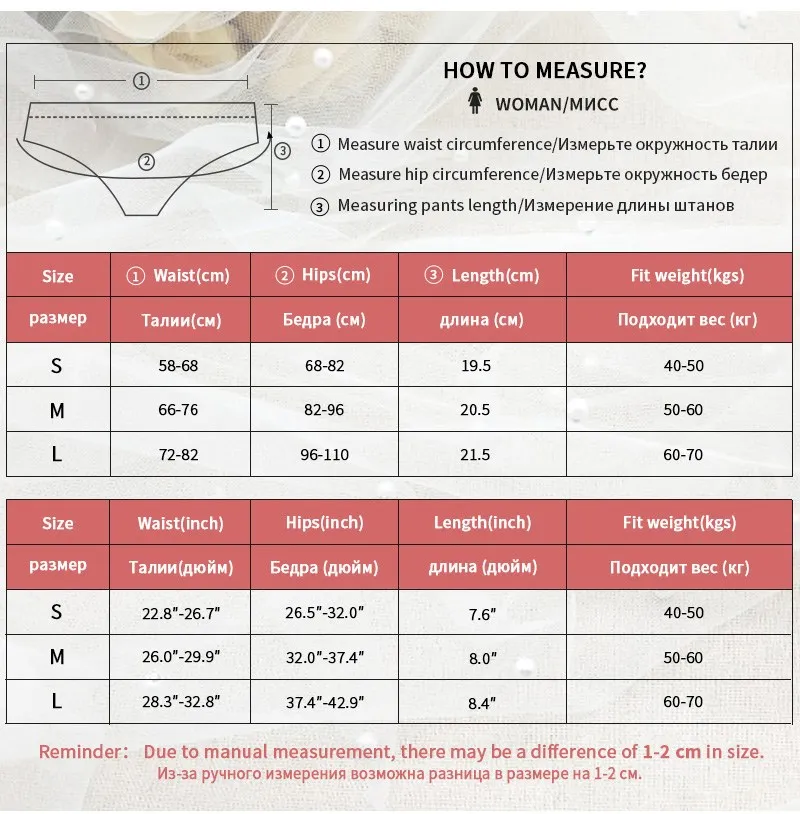 ①

②

③

HOW TO MEASURE?

WOMAN/МИСС

① Measure waist circumference/Измерьте окружность талии

② Measure hip circumference/Измерьте окружность бедер

③ Measuring pants length/Измерение длины штанов

| Size | ① Waist(cm) | ② Hips(cm) | ③ Length(cm) | Fit weight(kgs) |
|---|---|---|---|---|
| размер | Талии(см) | Бедра (см) | длина (см) | Подходит вес (кг) |
| S | 58-68 | 68-82 | 19.5 | 40-50 |
| M | 66-76 | 82-96 | 20.5 | 50-60 |
| L | 72-82 | 96-110 | 21.5 | 60-70 |

| Size | Waist(inch) | Hips(inch) | Length(inch) | Fit weight(kgs) |
|---|---|---|---|---|
| размер | Талии(дюйм) | Бедра (дюйм) | длина (дюйм) | Подходит вес (кг) |
| S | 22.8"-26.7" | 26.5"-32.0" | 7.6" | 40-50 |
| M | 26.0"-29.9" | 32.0"-37.4" | 8.0" | 50-60 |
| L | 28.3"-32.8" | 37.4"-42.9" | 8.4" | 60-70 |

Reminder: Due to manual measurement, there may be a difference of 1-2 cm in size.
Из-за ручного измерения возможна разница в размере на 1-2 см.