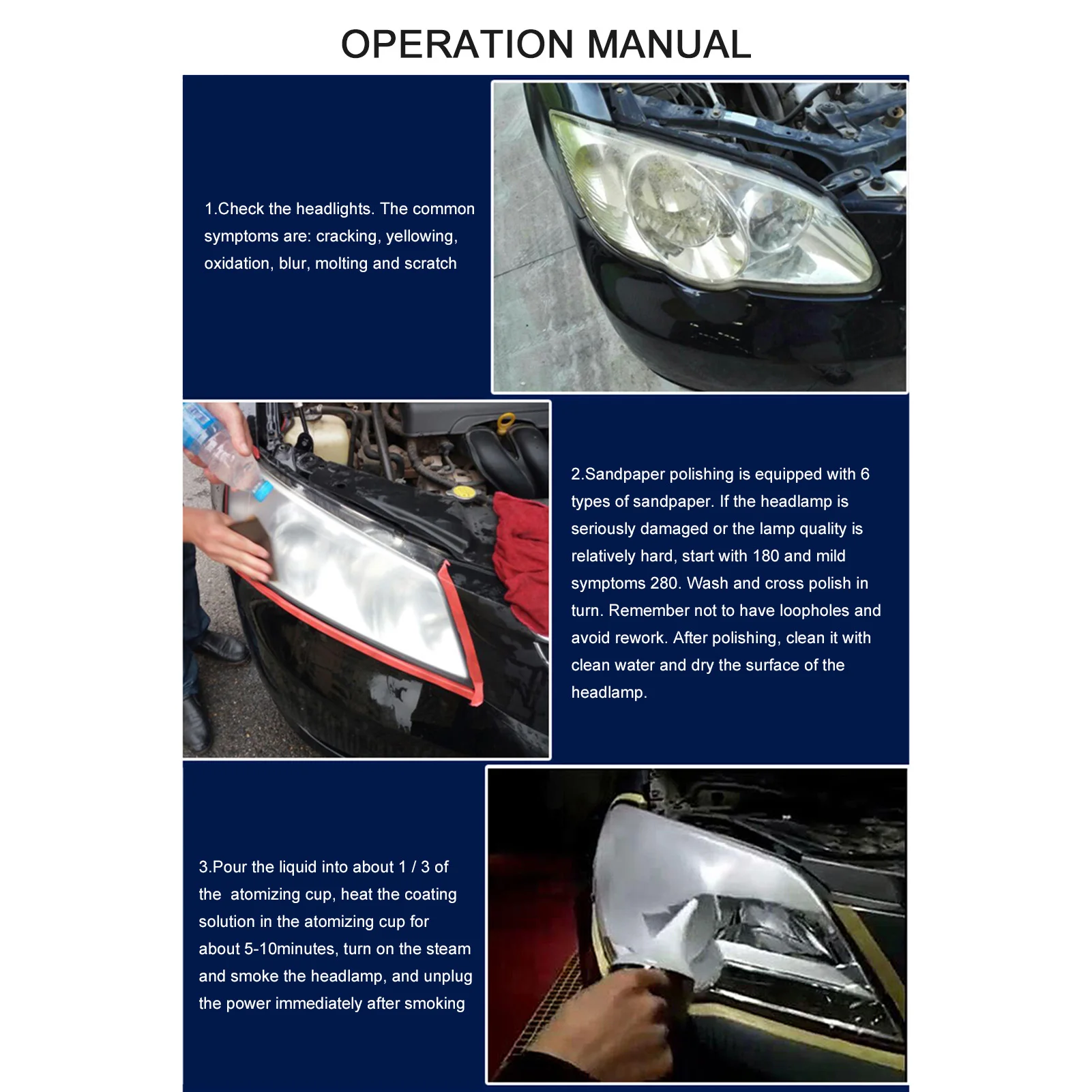 OPERATION MANUAL

1.Check the headlights. The common symptoms are: cracking, yellowing, oxidation, blur, molting and scratch

2.Sandpaper polishing is equipped with 6 types of sandpaper. If the headlamp is seriously damaged or the lamp quality is relatively hard, start with 180 and mild symptoms 280. Wash and cross polish in turn. Remember not to have loopholes and avoid rework. After polishing, clean it with clean water and dry the surface of the headlamp.

3.Pour the liquid into about 1 / 3 of the atomizing cup, heat the coating solution in the atomizing cup for about 5-10minutes, turn on the steam and smoke the headlamp, and unplug the power immediately after smoking