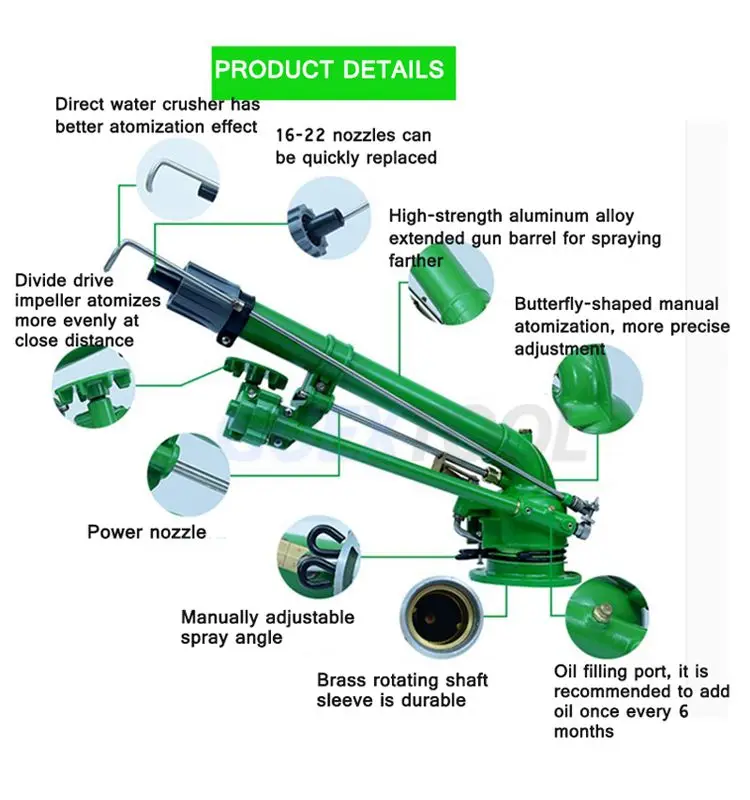 PRODUCT DETAILS

Direct water crusher has better atomization effect

16-22 nozzles can be quickly replaced

High-strength aluminum alloy extended gun barrel for spraying farther

Divide drive impeller atomizes more evenly at close distance

Butterfly-shaped manual atomization, more precise adjustment

Power nozzle

Manually adjustable spray angle

Brass rotating shaft sleeve is durable

Oil filling port, it is recommended to add oil once every 6 months