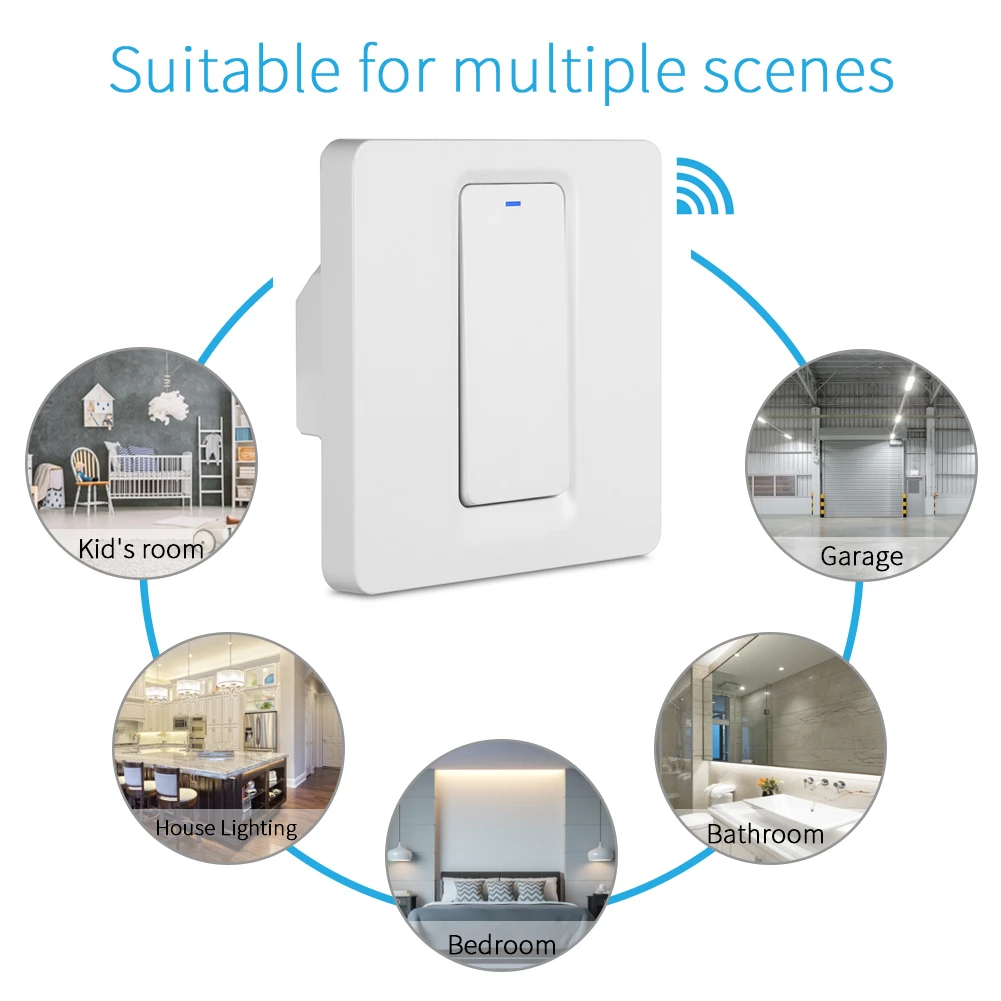 Suitable for multiple scenes

Kid's room

Garage

House Lighting

Bathroom

Bedroom