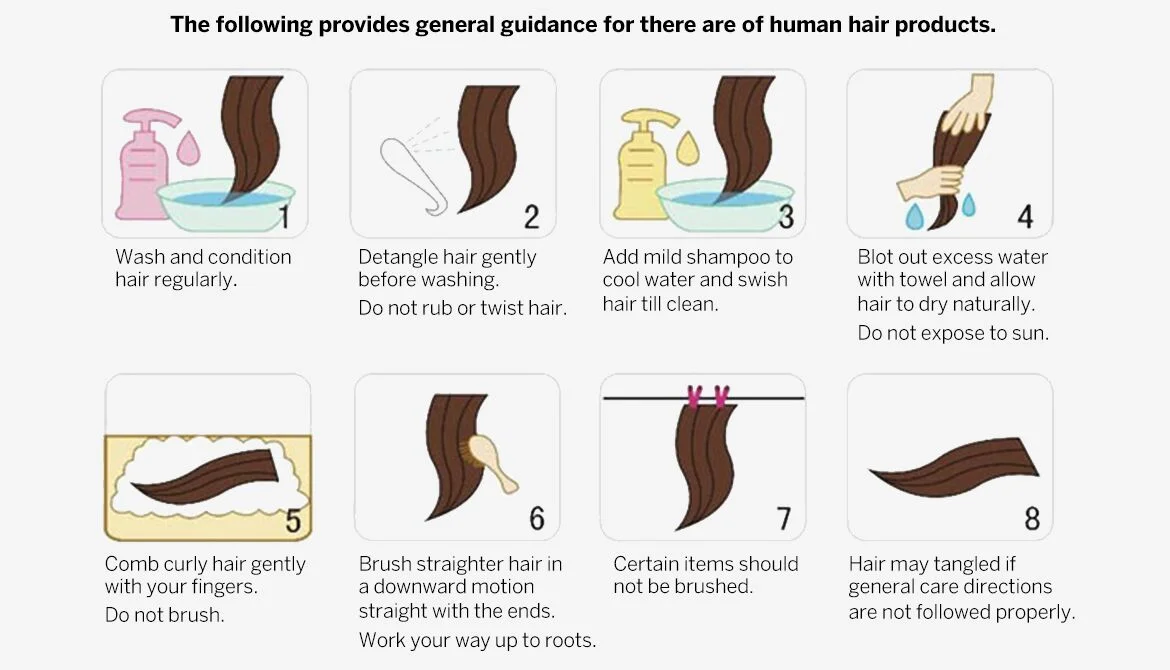 The following provides general guidance for there are of human hair products.

1
Wash and condition hair regularly.

2
Detangle hair gently before washing.
Do not rub or twist hair.

3
Add mild shampoo to cool water and swish hair till clean.

4
Blot out excess water with towel and allow hair to dry naturally.
Do not expose to sun.

5
Comb curly hair gently with your fingers.
Do not brush.

6
Brush straighter hair in a downward motion straight with the ends.
Work your way up to roots.

7
Certain items should not be brushed.

8
Hair may tangled if general care directions are not followed properly.