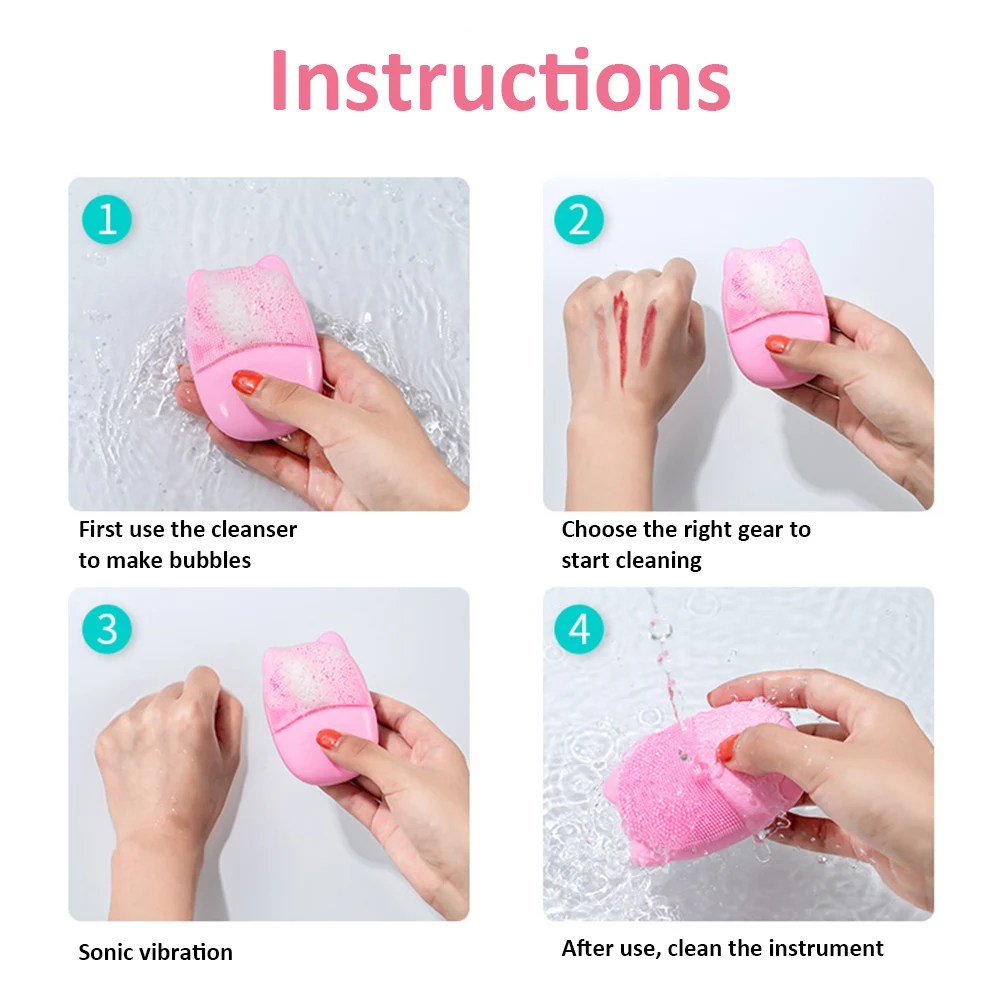 Instructions

1

First use the cleanser to make bubbles

2

Choose the right gear to start cleaning

3

Sonic vibration

4

After use, clean the instrument