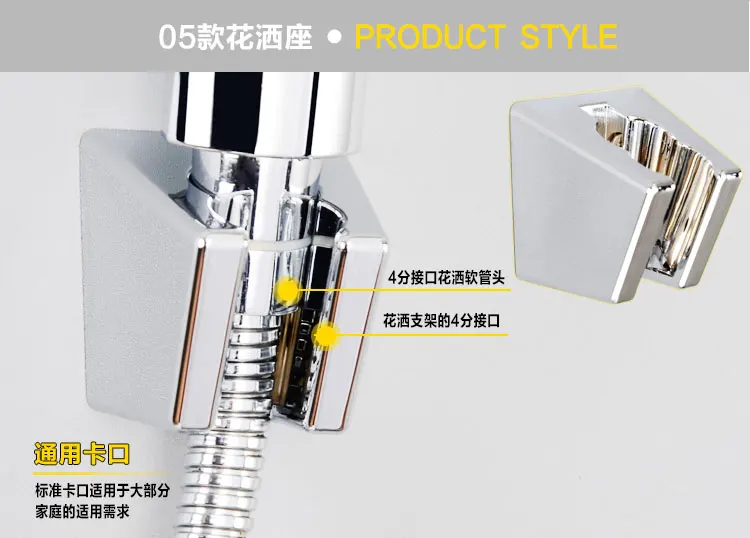 05款花洒座 • PRODUCT STYLE

4分接口花洒软管头

花洒支架的4分接口

通用卡口

标准卡口适用于大部分家庭的适用需求