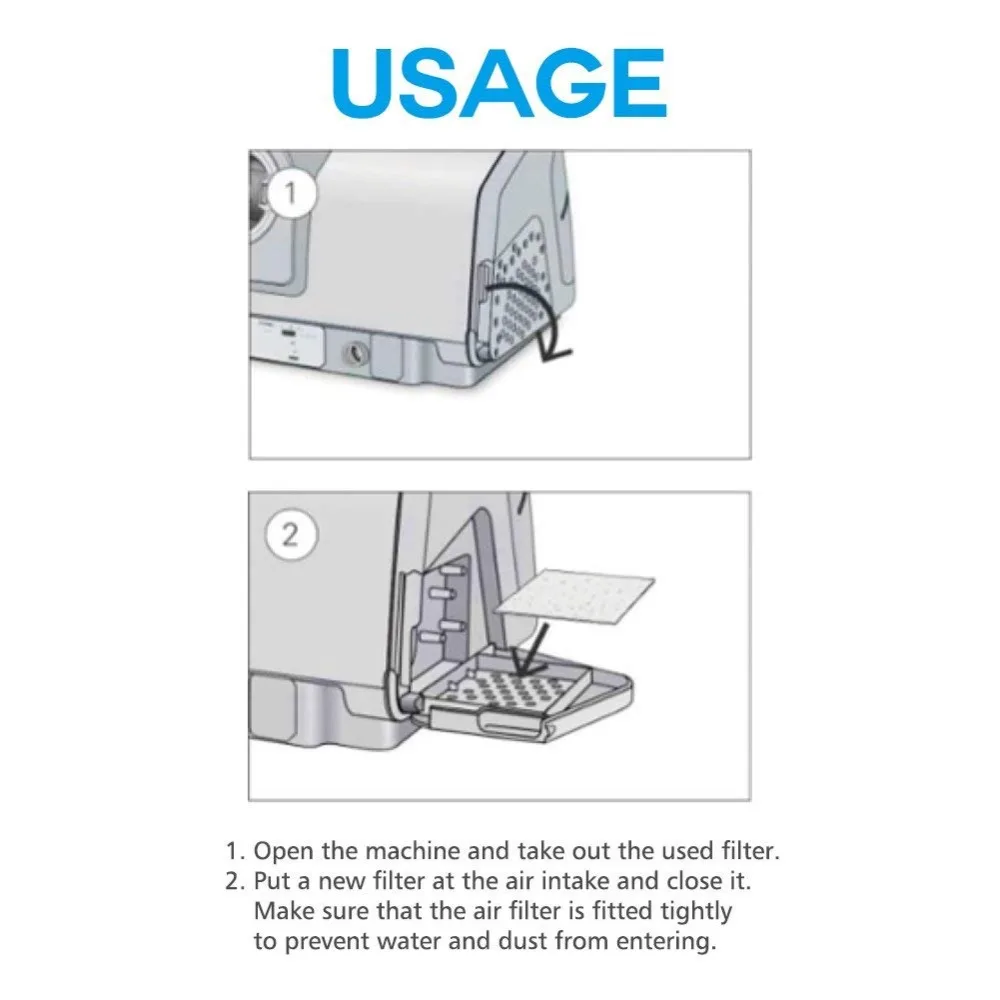 USAGE

1

2

1. Open the machine and take out the used filter.
2. Put a new filter at the air intake and close it. Make sure that the air filter is fitted tightly to prevent water and dust from entering.