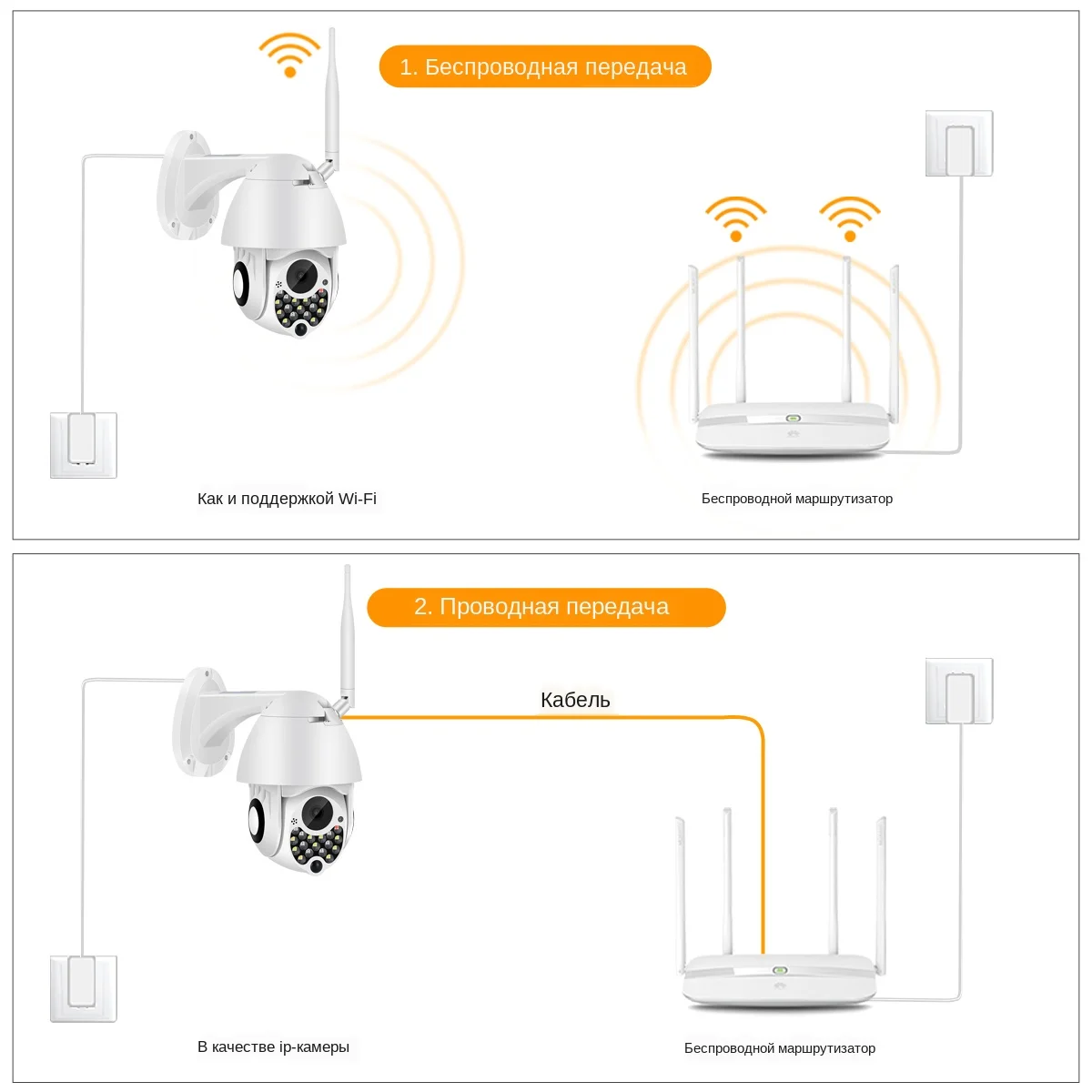 1. Беспроводная передача

Как и поддержкой Wi-Fi

Беспроводной маршрутизатор

2. Проводная передача

Кабель

В качестве ip-камеры

Беспроводной маршрутизатор