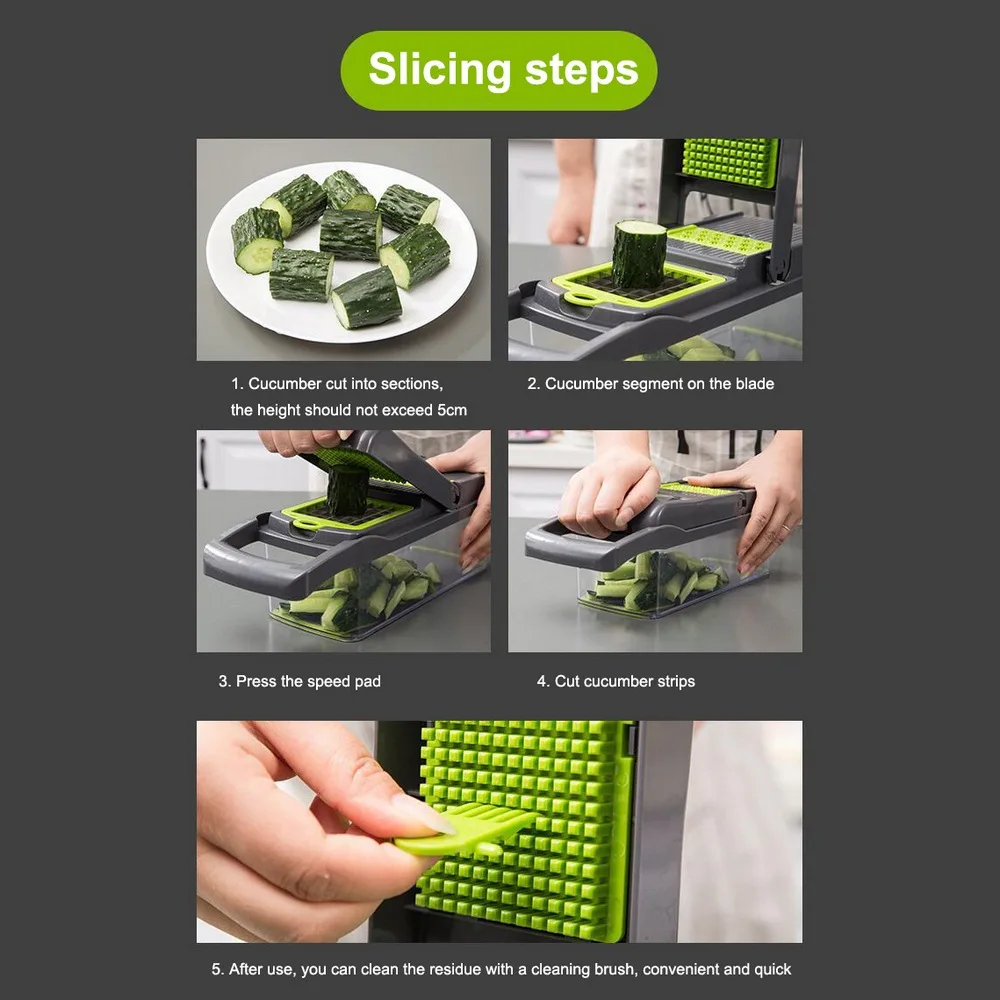 Slicing steps

1. Cucumber cut into sections, the height should not exceed 5cm

2. Cucumber segment on the blade

3. Press the speed pad

4. Cut cucumber strips

5. After use, you can clean the residue with a cleaning brush, convenient and quick