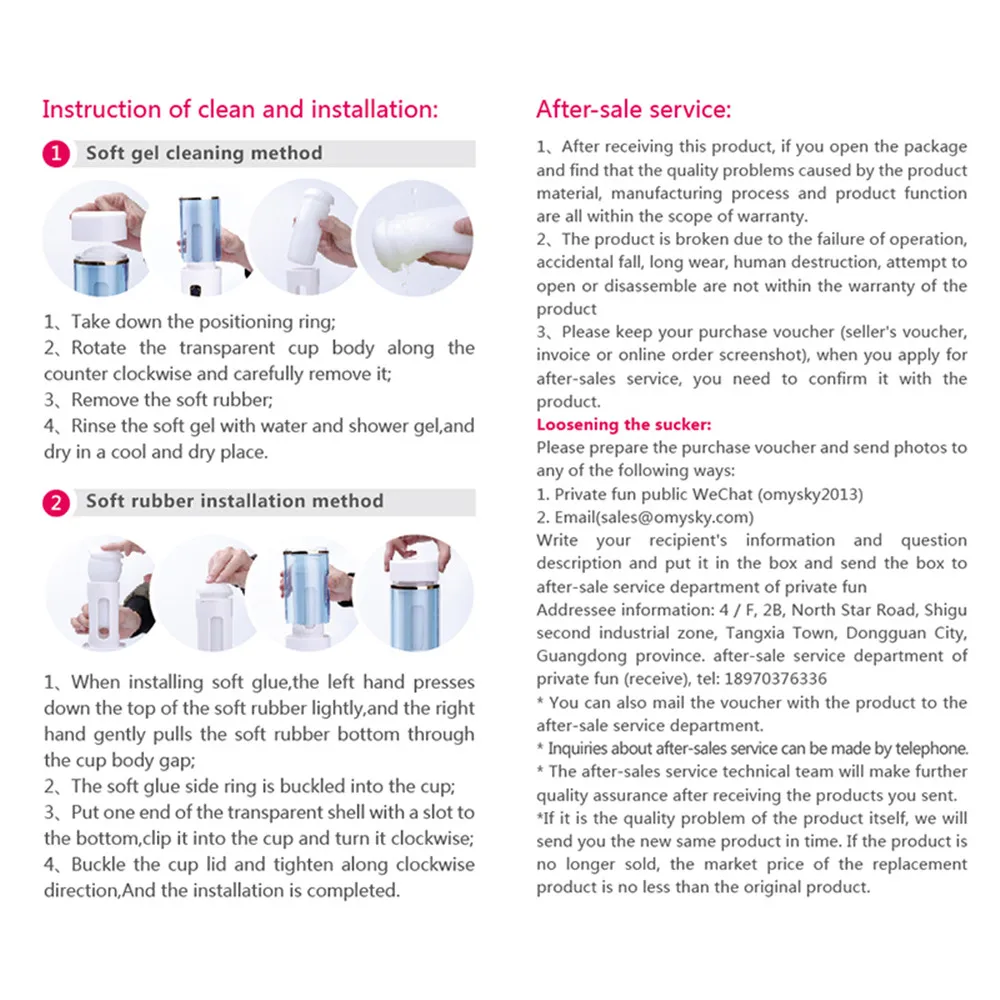 Instruction of clean and installation:

1 Soft gel cleaning method

1、Take down the positioning ring;
2、Rotate the transparent cup body along the counter clockwise and carefully remove it;
3、Remove the soft rubber;
4、Rinse the soft gel with water and shower gel,and dry in a cool and dry place.

2 Soft rubber installation method

1、When installing soft glue,the left hand presses down the top of the soft rubber lightly,and the right hand gently pulls the soft rubber bottom through the cup body gap;
2、The soft glue side ring is buckled into the cup;
3、Put one end of the transparent shell with a slot to the bottom,clip it into the cup and turn it clockwise;
4、Buckle the cup lid and tighten along clockwise direction,And the installation is completed.

After-sale service:

1、After receiving this product, if you open the package and find that the quality problems caused by the product material, manufacturing process and product function are all within the scope of warranty.
2、The product is broken due to the failure of operation, accidental fall, long wear, human destruction, attempt to open or disassemble are not within the warranty of the product
3、Please keep your purchase voucher (seller's voucher, invoice or online order screenshot), when you apply for after-sales service, you need to confirm it with the product.
Loosening the sucker:
Please prepare the purchase voucher and send photos to any of the following ways:
1. Private fun public WeChat (omysky2013)
2. Email(sales@omysky.com)
Write your recipient's information and question description and put it in the box and send the box to after-sale service department of private fun
Addressee information: 4 / F, 2B, North Star Road, Shigu second industrial zone, Tangxia Town, Dongguan City, Guangdong province. after-sale service department of private fun (receive), tel: 18970376336
* You can also mail the voucher with the product to the after-sale service department.
* Inquiries about after-sales service can be made by telephone.
* The after-sales service technical team will make further quality assurance after receiving the products you sent.
*If it is the quality problem of the product itself, we will send you the new same product in time. If the product is no longer sold, the market price of the replacement product is no less than the original product.