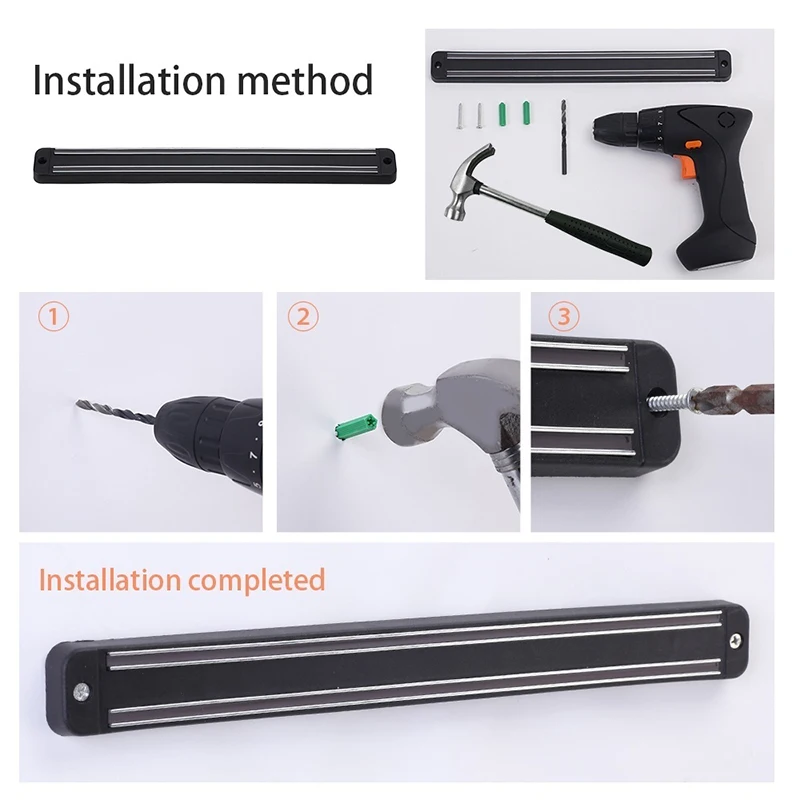 Installation method

①

②

③

Installation completed