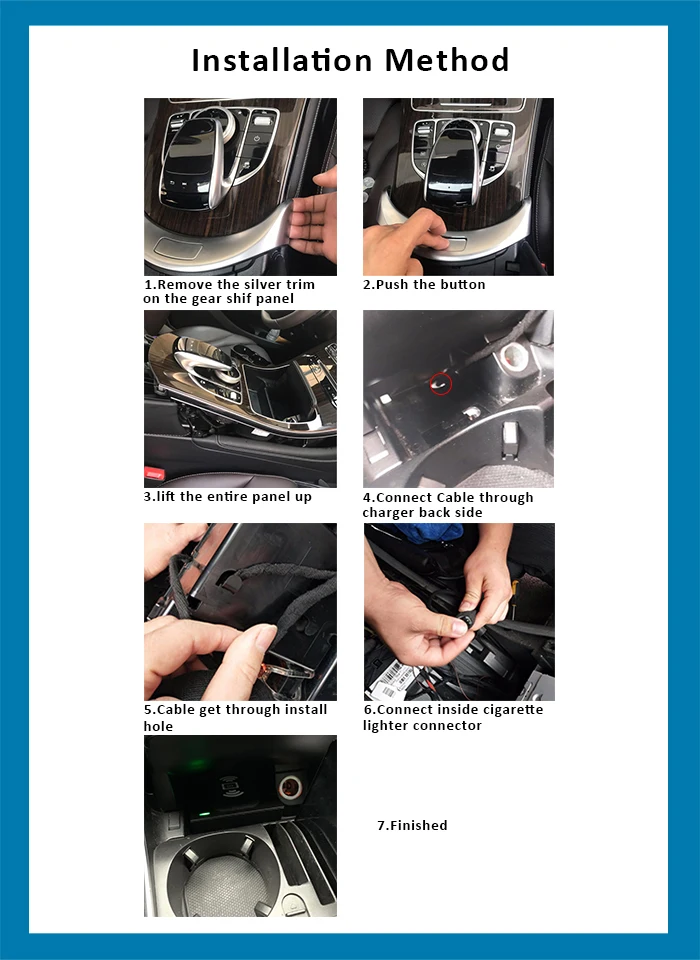 Installation Method

1.Remove the silver trim on the gear shif panel

2.Push the button

3.lift the entire panel up

4.Connect Cable through charger back side

5.Cable get through install hole

6.Connect inside cigarette lighter connector

7.Finished