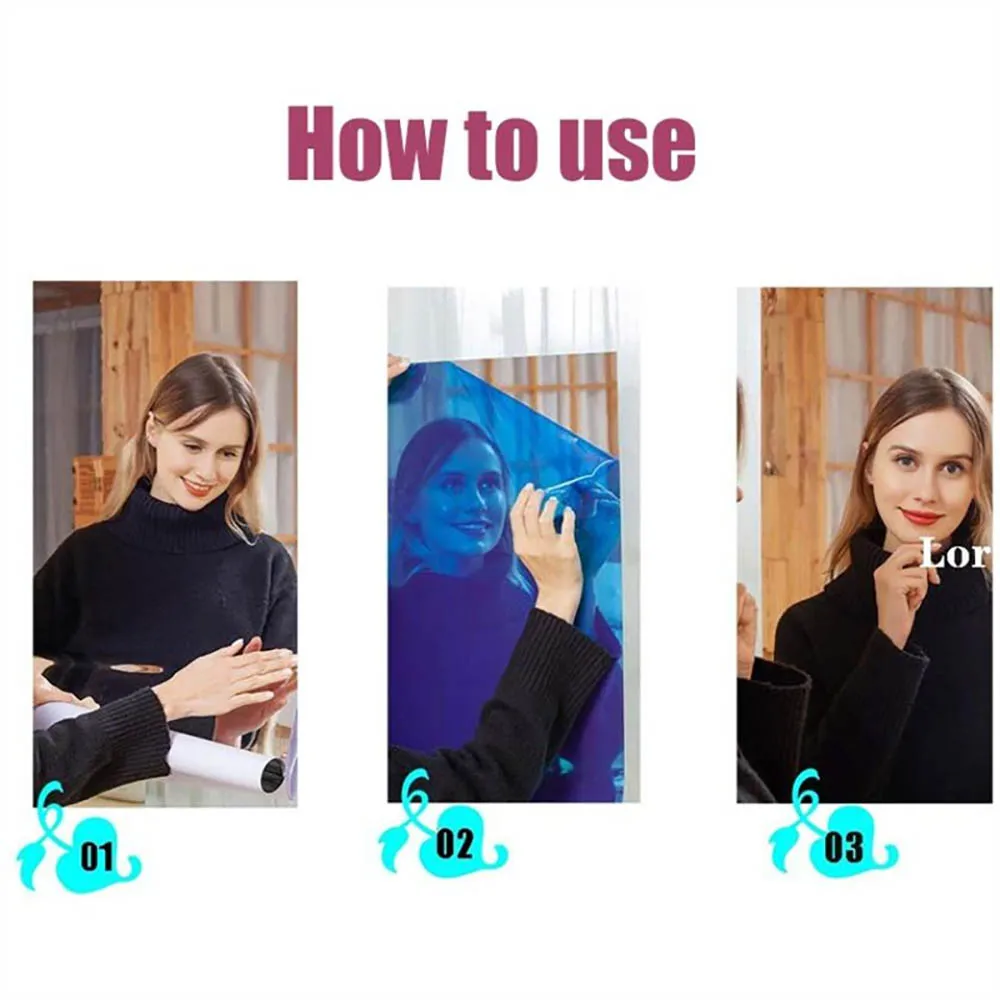 How to use

Lor

01

02

03