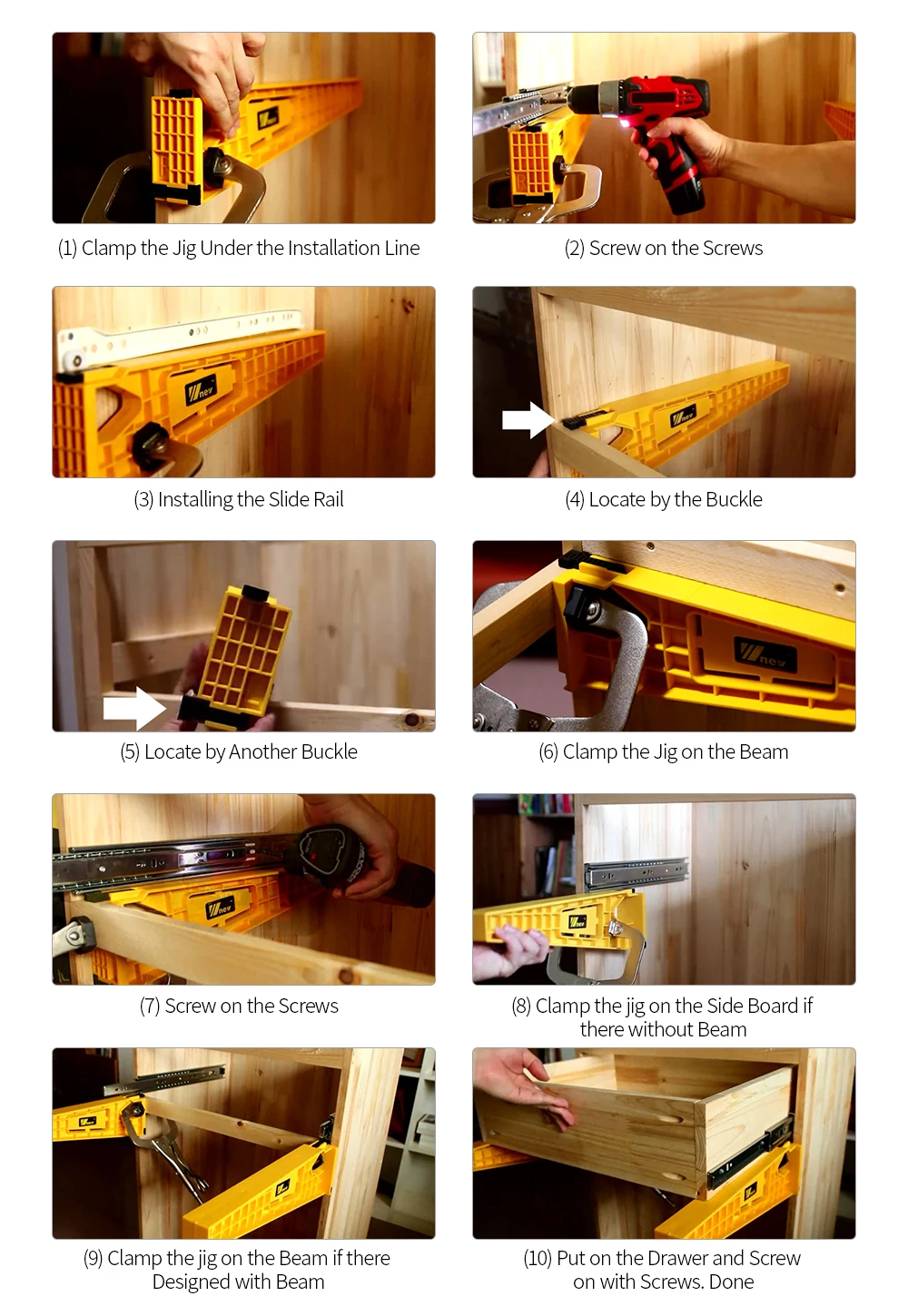 (1) Clamp the Jig Under the Installation Line

(2) Screw on the Screws

(3) Installing the Slide Rail

(4) Locate by the Buckle

(5) Locate by Another Buckle

(6) Clamp the Jig on the Beam

(7) Screw on the Screws

(8) Clamp the jig on the Side Board if there without Beam

(9) Clamp the jig on the Beam if there Designed with Beam

(10) Put on the Drawer and Screw on with Screws. Done