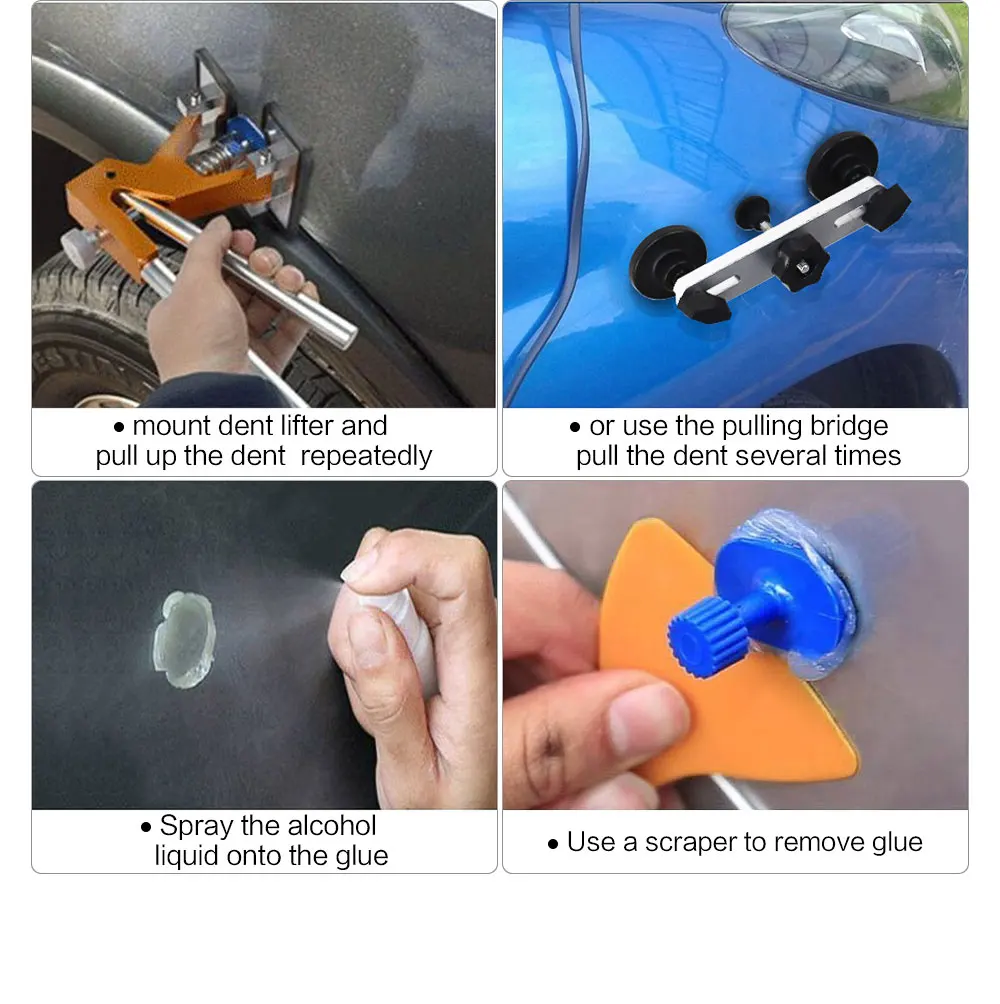 • mount dent lifter and pull up the dent repeatedly

• or use the pulling bridge pull the dent several times

• Spray the alcohol liquid onto the glue

• Use a scraper to remove glue