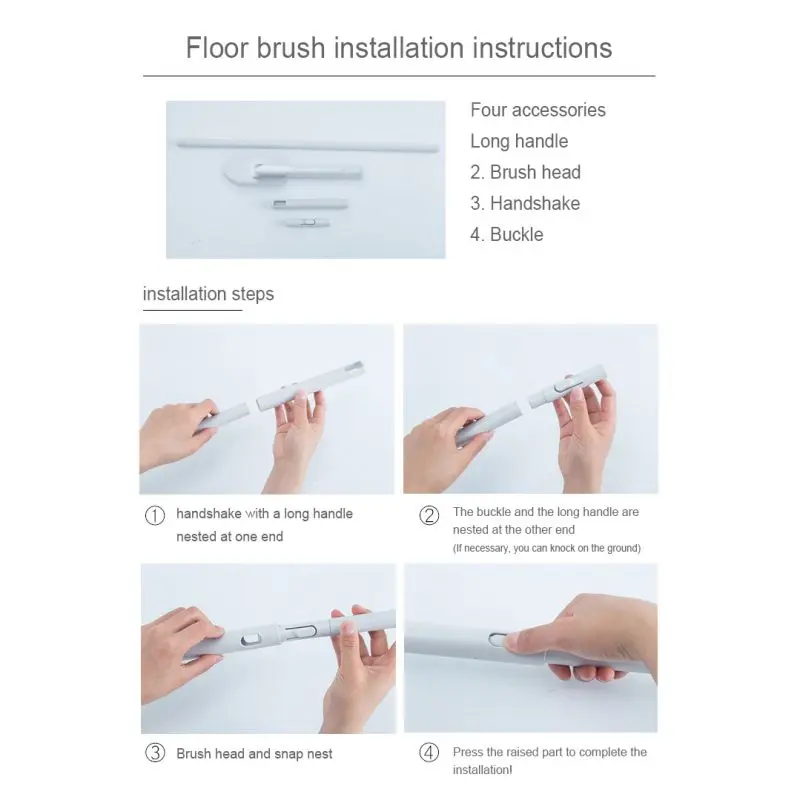 Floor brush installation instructions

Four accessories
Long handle
2. Brush head
3. Handshake
4. Buckle

installation steps

① handshake with a long handle nested at one end

② The buckle and the long handle are nested at the other end
(If necessary, you can knock on the ground)

③ Brush head and snap nest

④ Press the raised part to complete the installation!