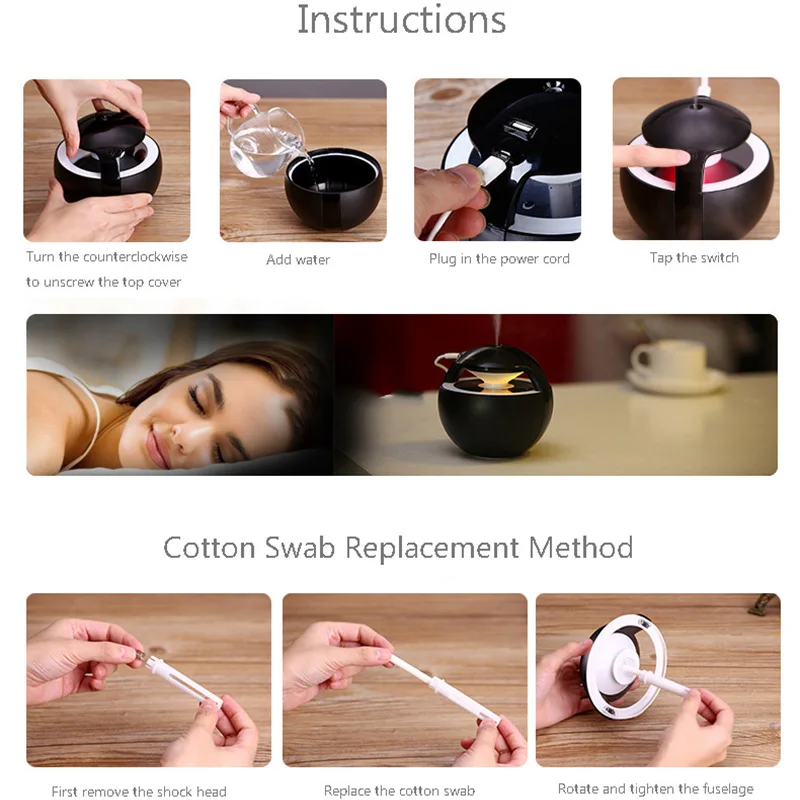 Instructions

Turn the counterclockwise to unscrew the top cover

Add water

Plug in the power cord

Tap the switch

Cotton Swab Replacement Method

First remove the shock head

Replace the cotton swab

Rotate and tighten the fuselage