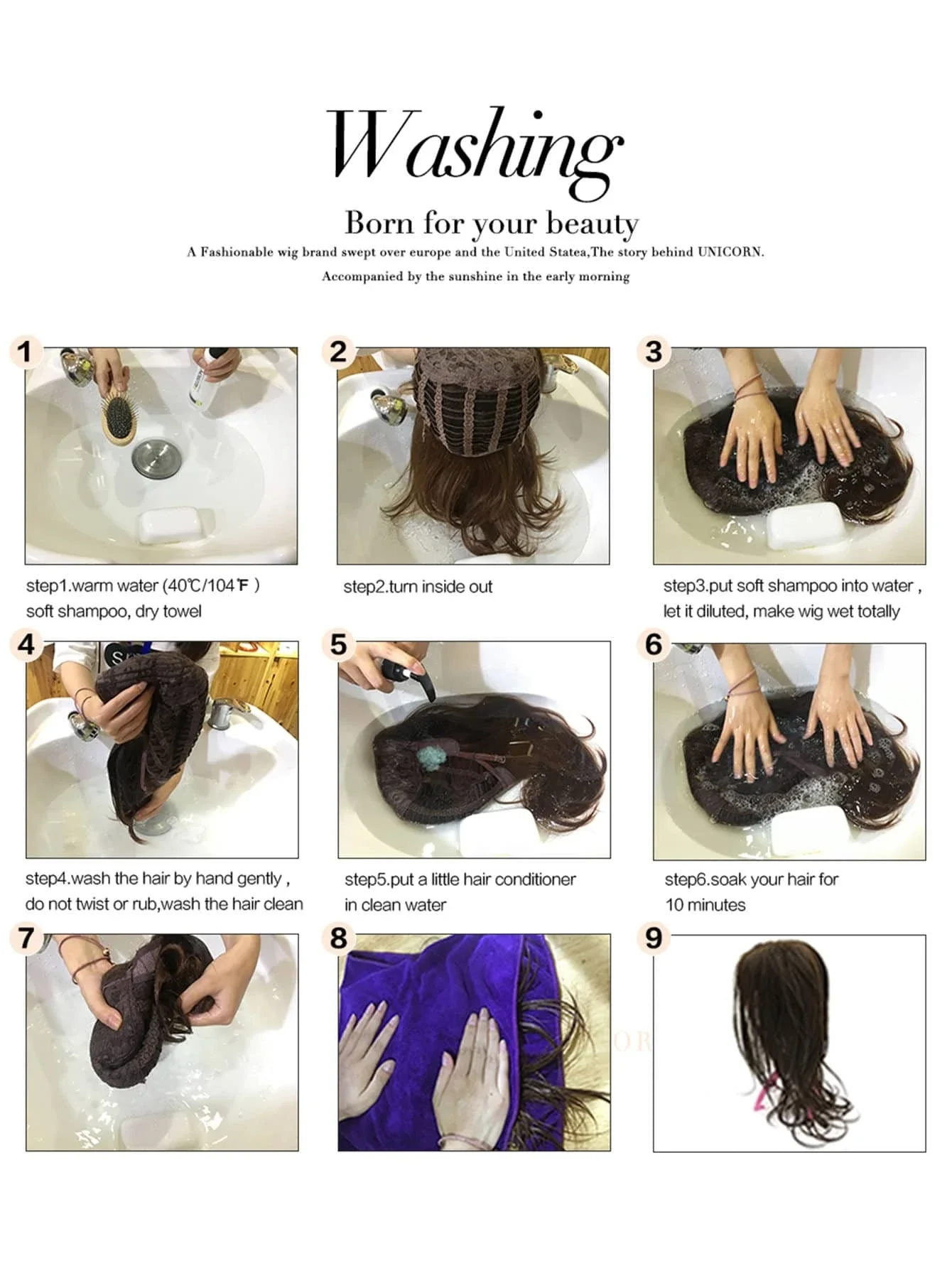 Washing

Born for your beauty

A Fashionable wig brand swept over europe and the United Statea,The story behind UNICORN.

Accompanied by the sunshine in the early morning

1

step1.warm water (40℃/104℉)
soft shampoo, dry towel

2

step2.turn inside out

3

step3.put soft shampoo into water ,
let it diluted, make wig wet totally

4

step4.wash the hair by hand gently ,
do not twist or rub,wash the hair clean

5

step5.put a little hair conditioner
in clean water

6

step6.soak your hair for
10 minutes

7

8

9