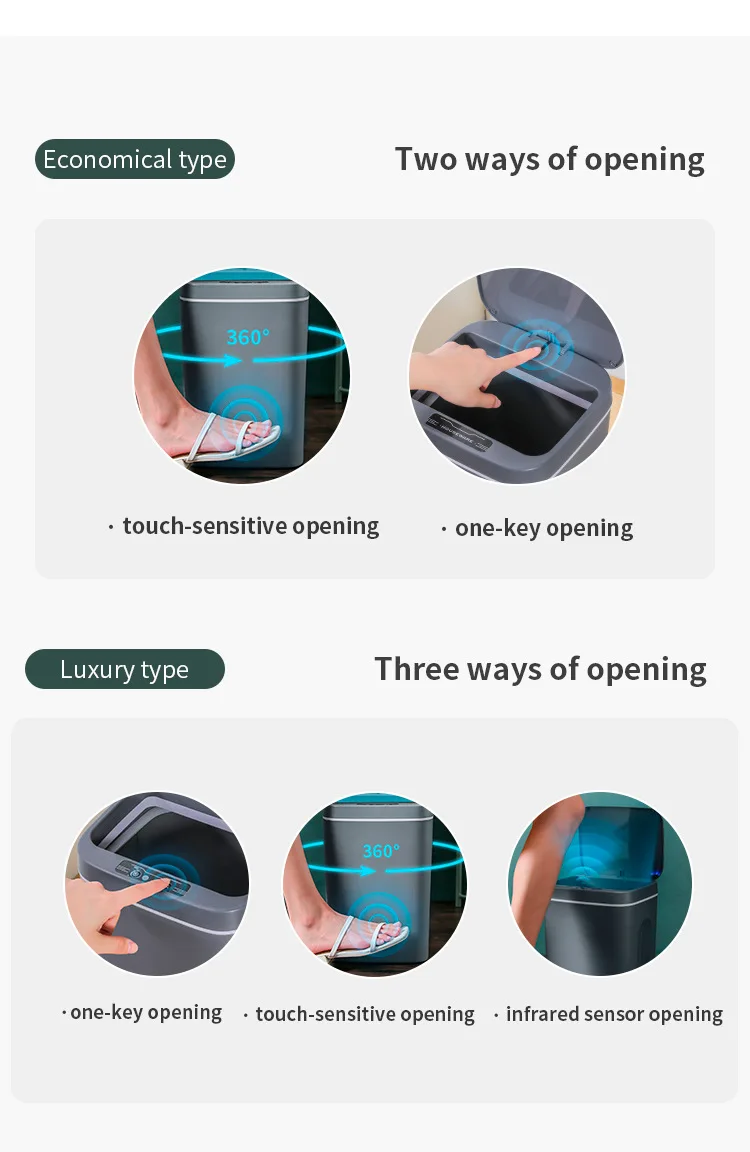 Economical type

Two ways of opening

360°

· touch-sensitive opening

· one-key opening

Luxury type

Three ways of opening

360°

· one-key opening

· touch-sensitive opening

· infrared sensor opening