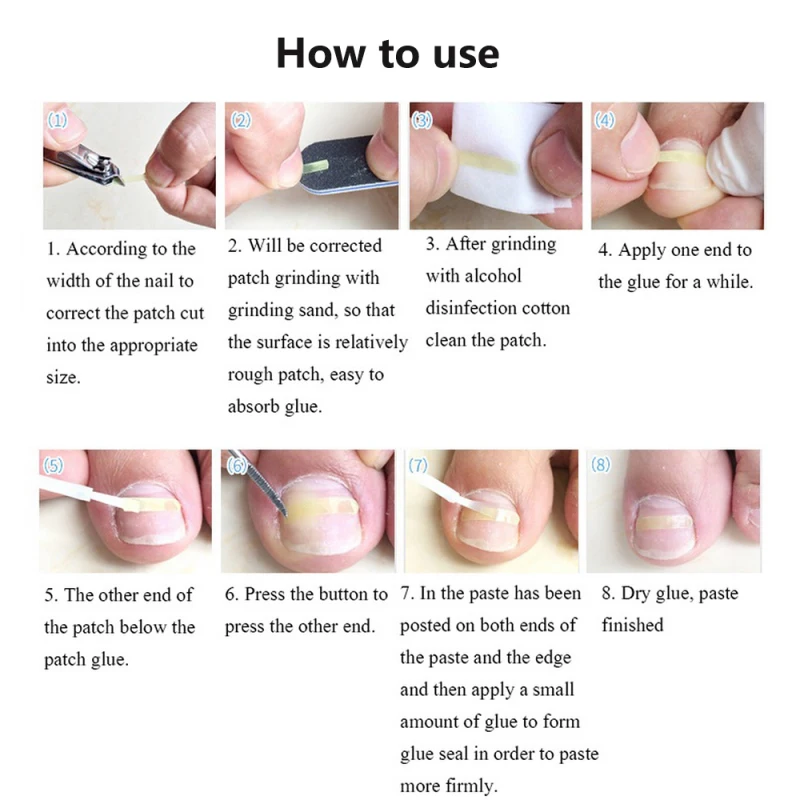 How to use

(1)

1. According to the width of the nail to correct the patch cut into the appropriate size.

(2)

2. Will be corrected patch grinding with grinding sand, so that the surface is relatively rough patch, easy to absorb glue.

(3)

3. After grinding with alcohol disinfection cotton clean the patch.

(4)

4. Apply one end to the glue for a while.

(5)

5. The other end of the patch below the patch glue.

(6)

6. Press the button to press the other end.

(7)

7. In the paste has been posted on both ends of the paste and the edge and then apply a small amount of glue to form glue seal in order to paste more firmly.

(8)

8. Dry glue, paste finished