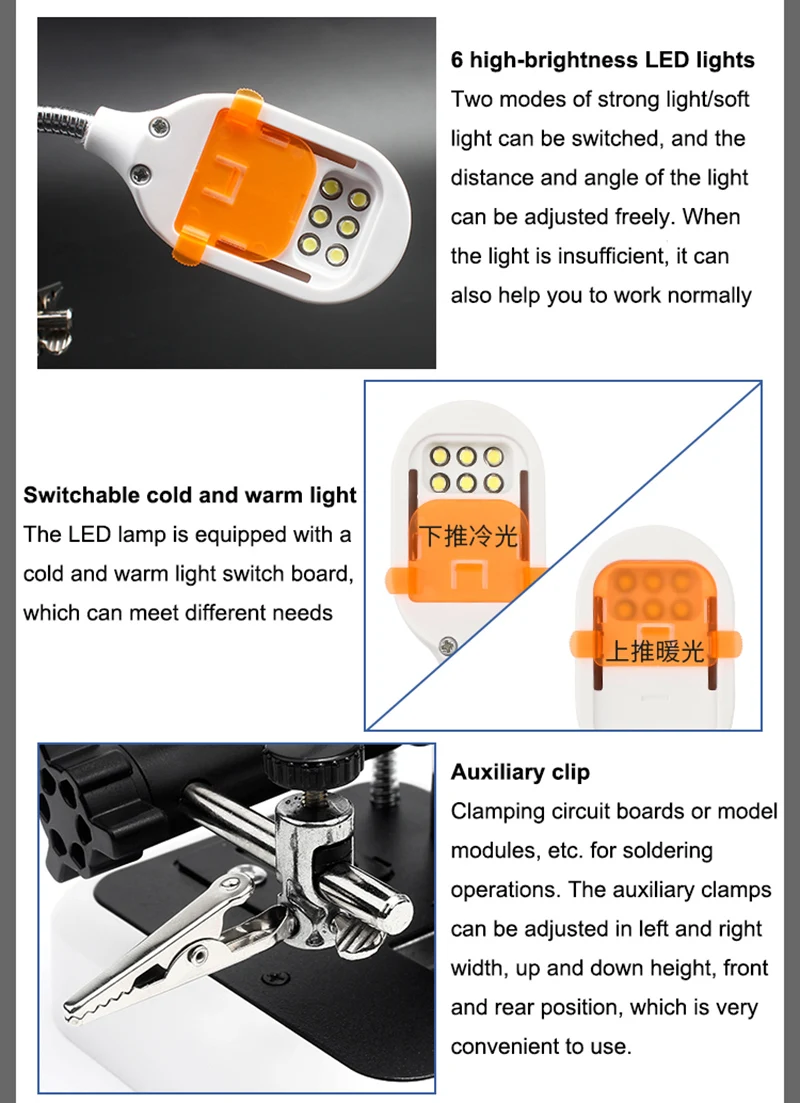 6 high-brightness LED lights
Two modes of strong light/soft light can be switched, and the distance and angle of the light can be adjusted freely. When the light is insufficient, it can also help you to work normally

Switchable cold and warm light
The LED lamp is equipped with a cold and warm light switch board, which can meet different needs

下推冷光

上推暖光

Auxiliary clip
Clamping circuit boards or model modules, etc. for soldering operations. The auxiliary clamps can be adjusted in left and right width, up and down height, front and rear position, which is very convenient to use.