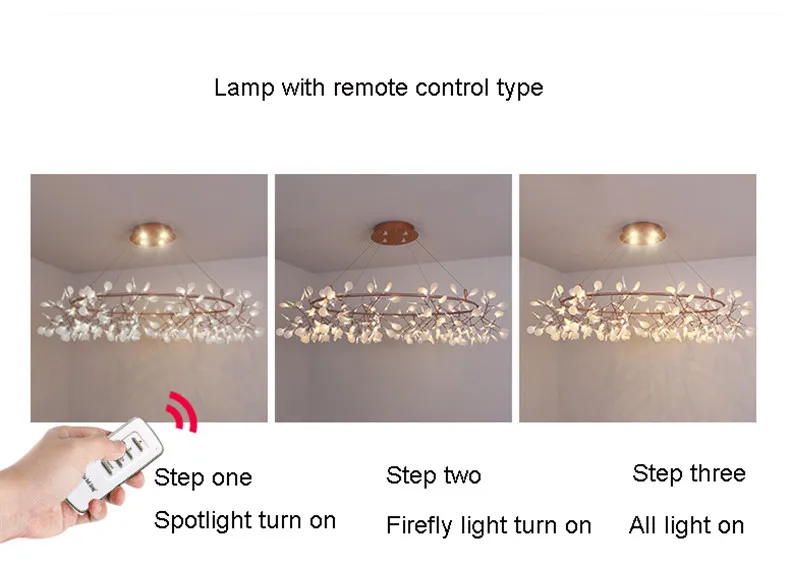 Lamp with remote control type

Step one
Spotlight turn on

Step two
Firefly light turn on

Step three
All light on