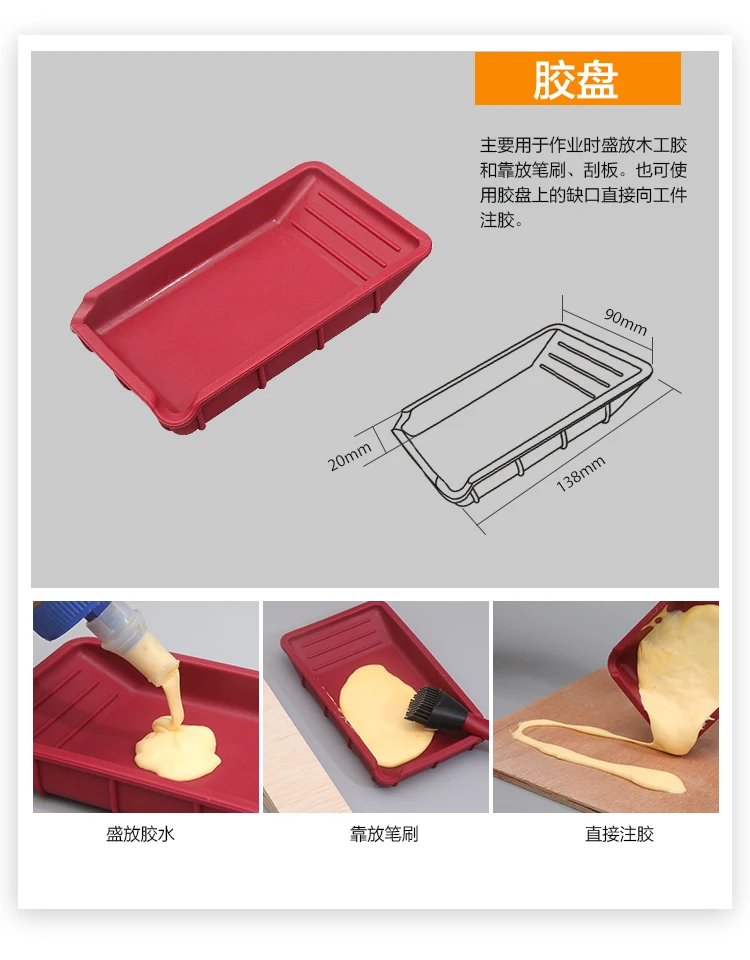 胶盘

主要用于作业时盛放木工胶和靠放笔刷、刮板。也可使用胶盘上的缺口直接向工件注胶。

90mm

20mm

138mm

盛放胶水

靠放笔刷

直接注胶