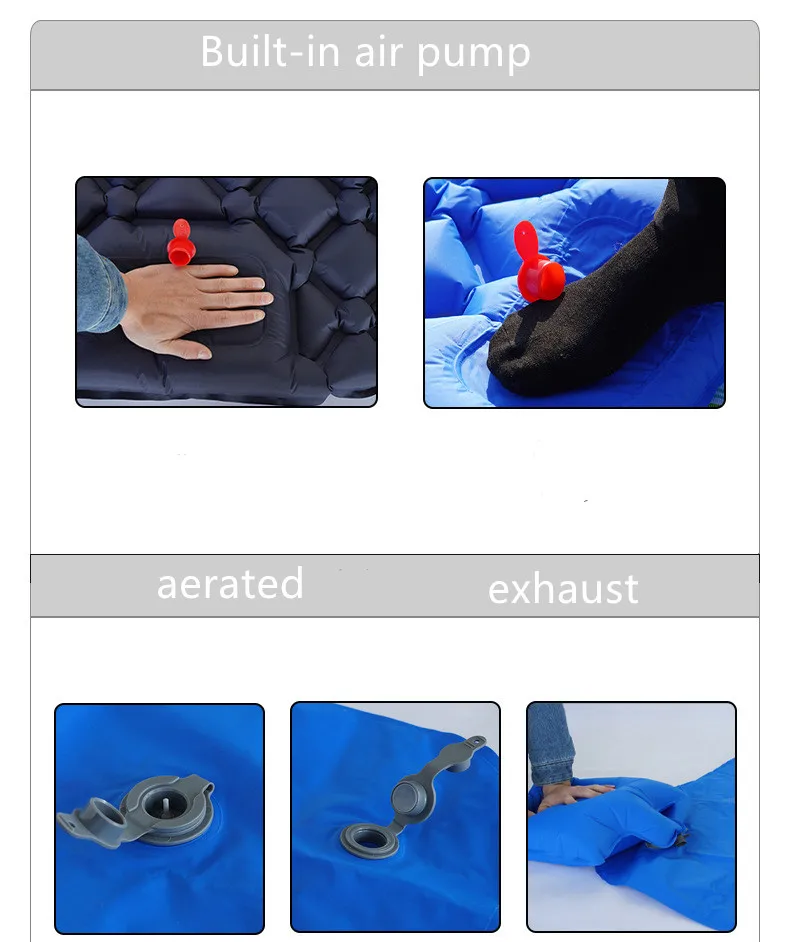 Built-in air pump

aerated

exhaust