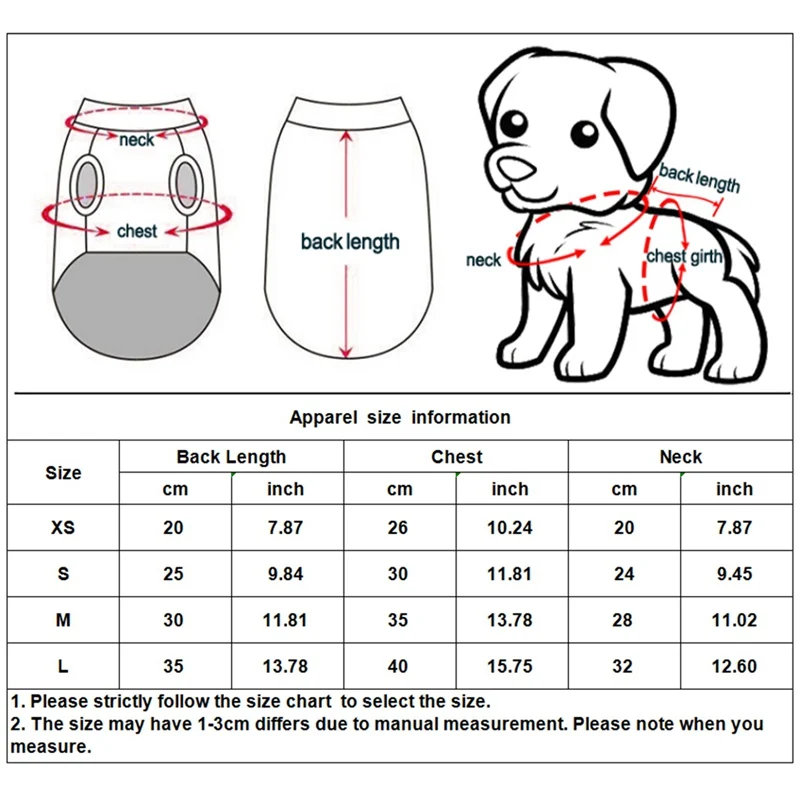 neck

chest

back length

back length

neck

chest girth

Apparel size information

| Size | Back Length cm | Back Length inch | Chest cm | Chest inch | Neck cm | Neck inch |
|---|---|---|---|---|---|---|
| XS | 20 | 7.87 | 26 | 10.24 | 20 | 7.87 |
| S | 25 | 9.84 | 30 | 11.81 | 24 | 9.45 |
| M | 30 | 11.81 | 35 | 13.78 | 28 | 11.02 |
| L | 35 | 13.78 | 40 | 15.75 | 32 | 12.60 |

1. Please strictly follow the size chart to select the size.
2. The size may have 1-3cm differs due to manual measurement. Please note when you measure.