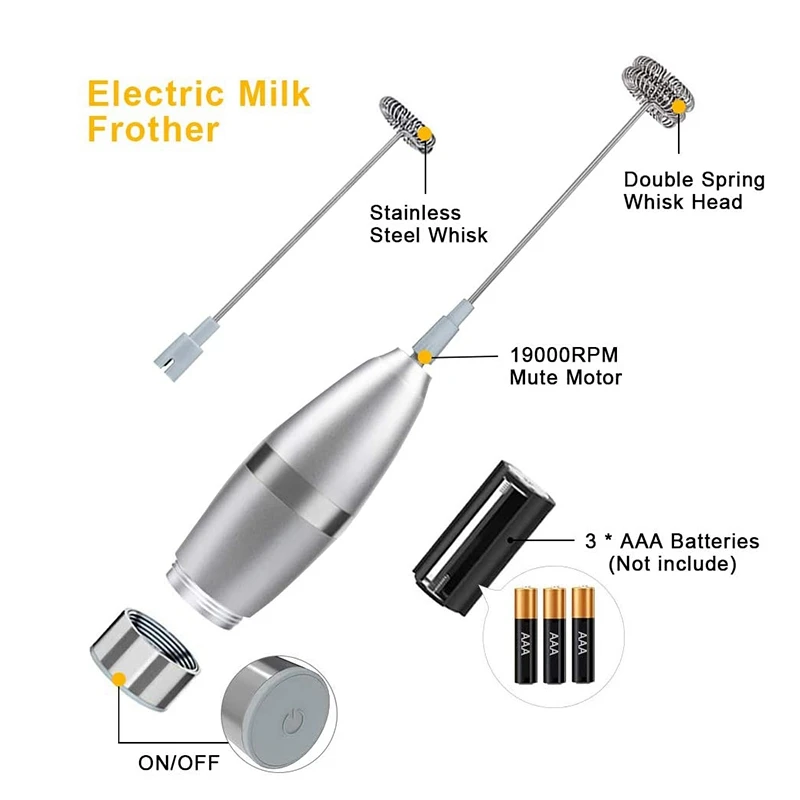 Electric Milk Frother

Stainless Steel Whisk

Double Spring Whisk Head

19000RPM Mute Motor

3 * AAA Batteries (Not include)

AAA

AAA

AAA

ON/OFF