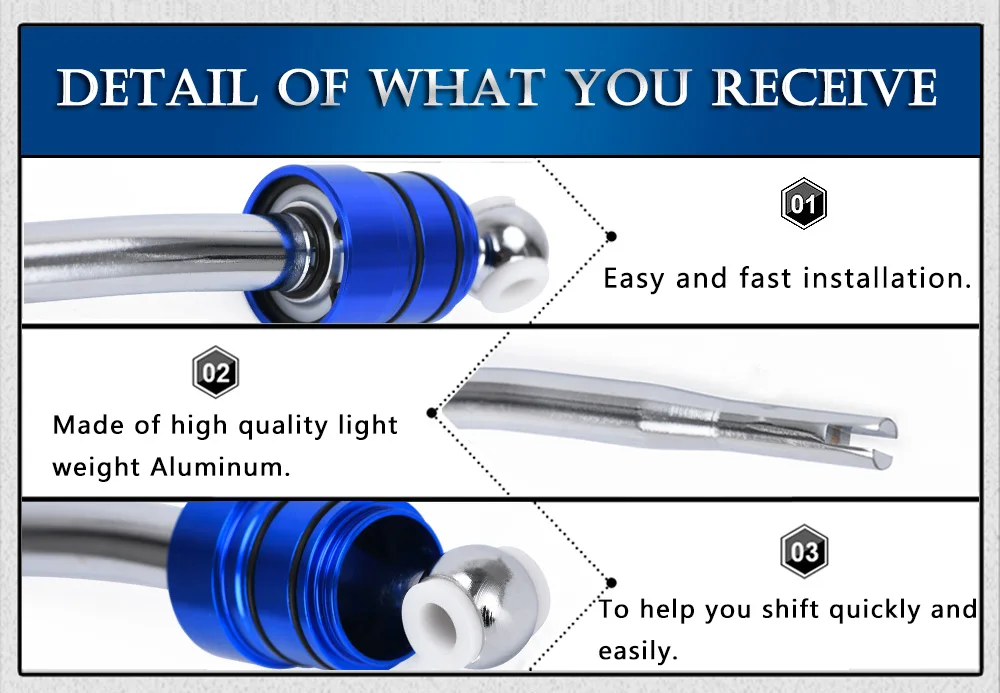 DETAIL OF WHAT YOU RECEIVE

01

Easy and fast installation.

02

Made of high quality light weight Aluminum.

03

To help you shift quickly and easily.