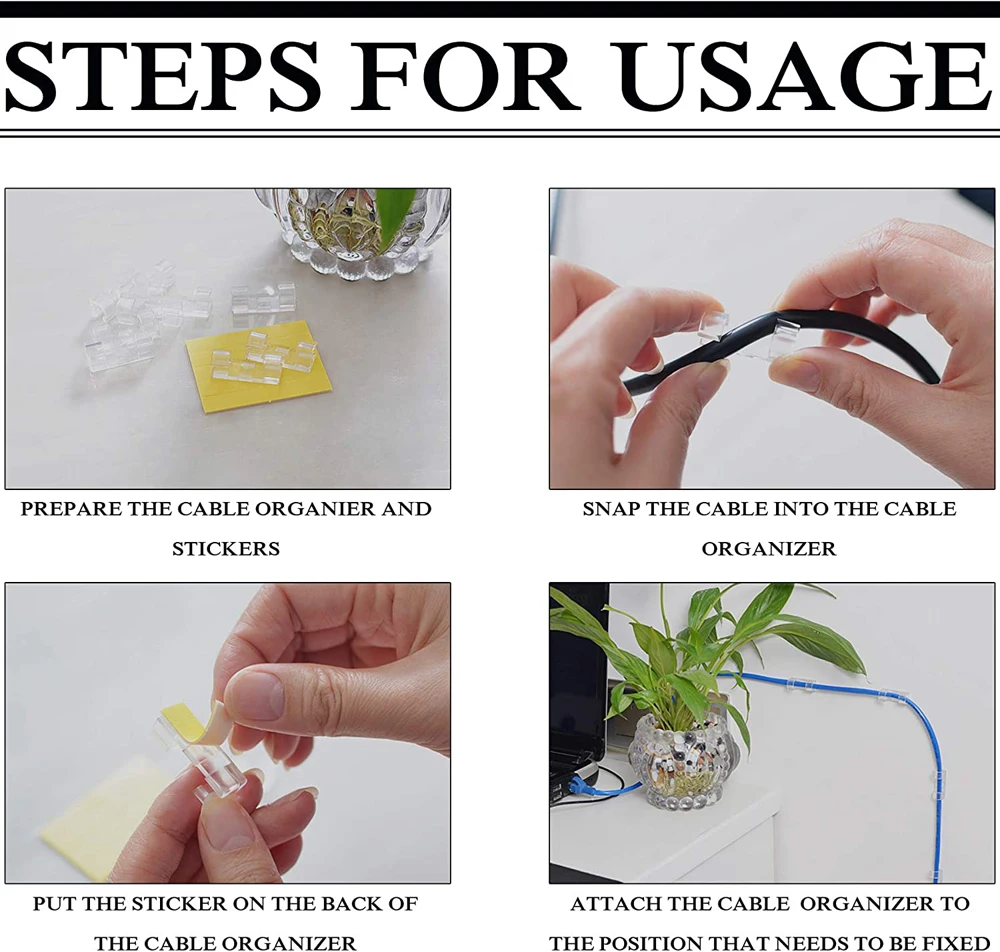 STEPS FOR USAGE

PREPARE THE CABLE ORGANIER AND STICKERS

SNAP THE CABLE INTO THE CABLE ORGANIZER

PUT THE STICKER ON THE BACK OF THE CABLE ORGANIZER

ATTACH THE CABLE ORGANIZER TO THE POSITION THAT NEEDS TO BE FIXED