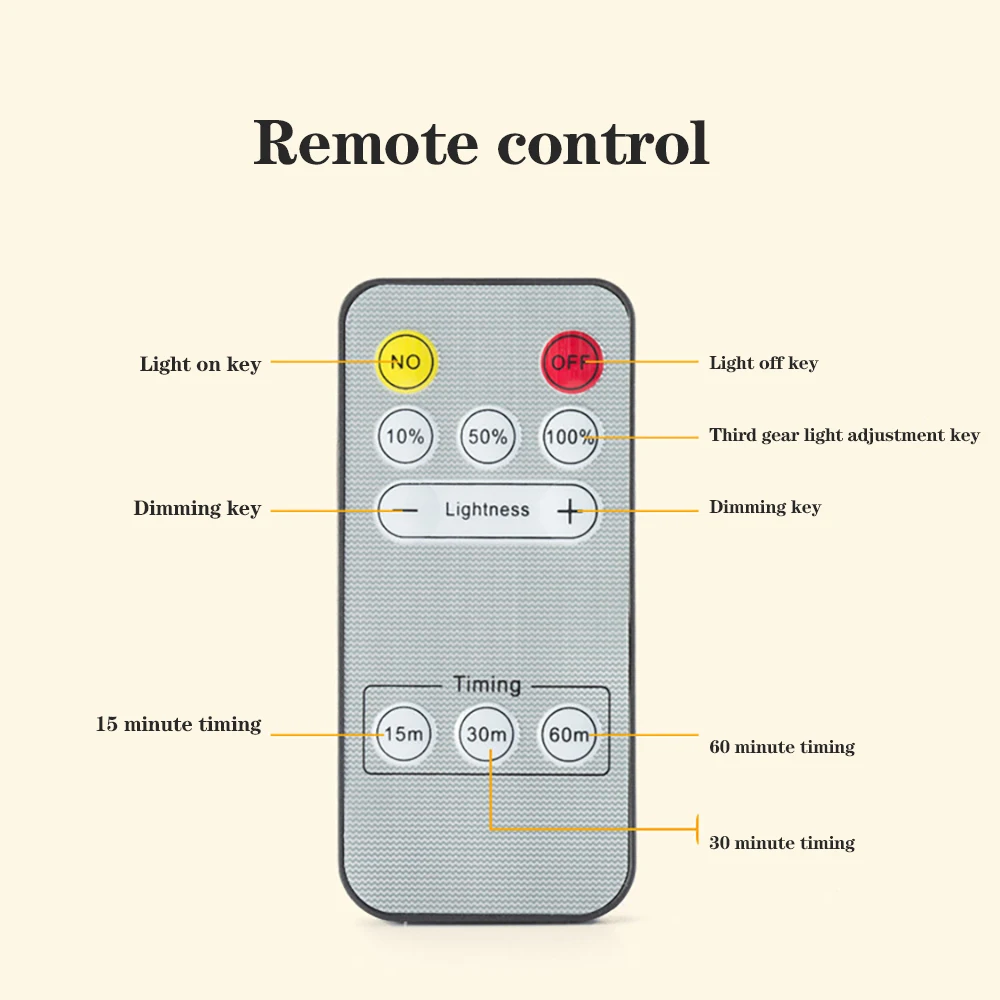 Remote control

Light on key

NO

OFF

Light off key

10%

50%

100%

Third gear light adjustment key

Dimming key

−

Lightness

+

Dimming key

Timing

15 minute timing

15m

30m

60m

60 minute timing

30 minute timing