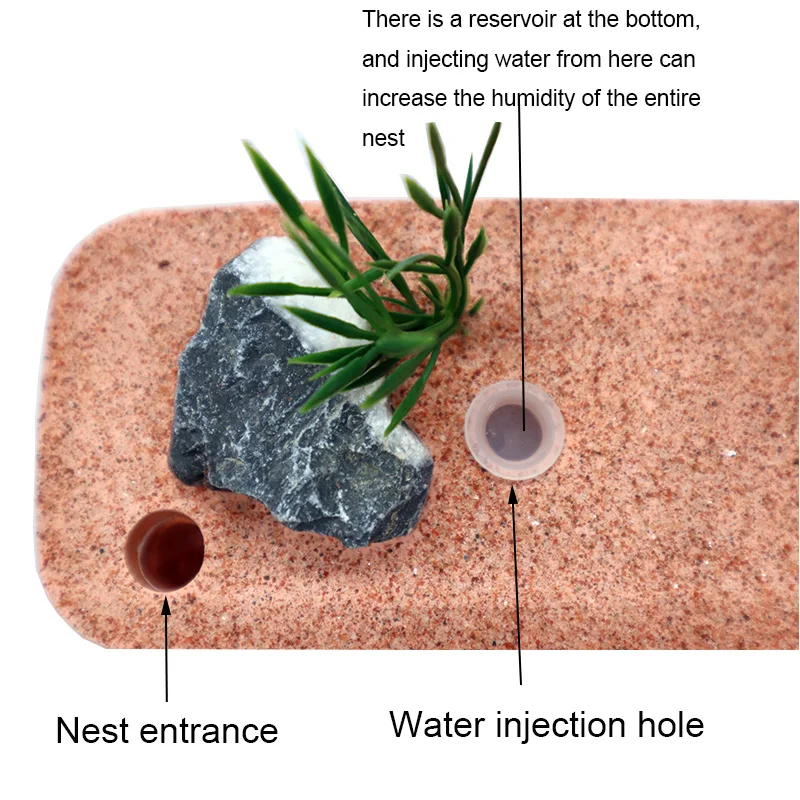 There is a reservoir at the bottom, and injecting water from here can increase the humidity of the entire nest

Nest entrance

Water injection hole