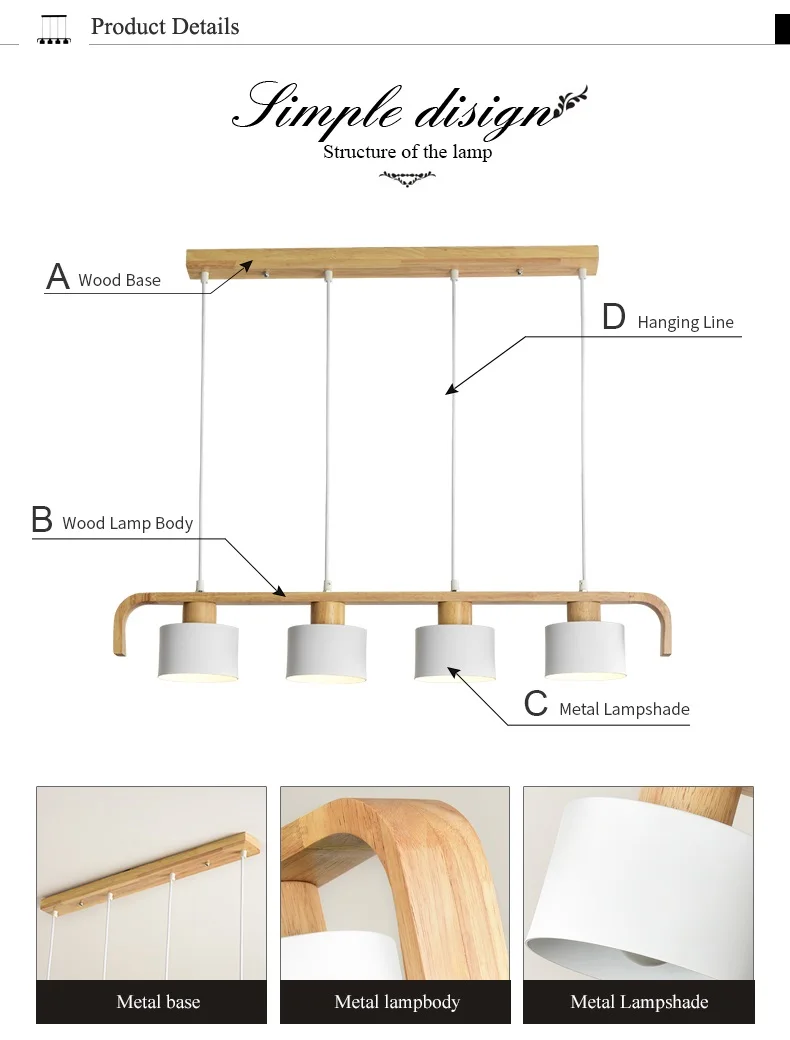 Product Details

Simple disign

Structure of the lamp

A Wood Base

D Hanging Line

B Wood Lamp Body

C Metal Lampshade

Metal base

Metal lampbody

Metal Lampshade