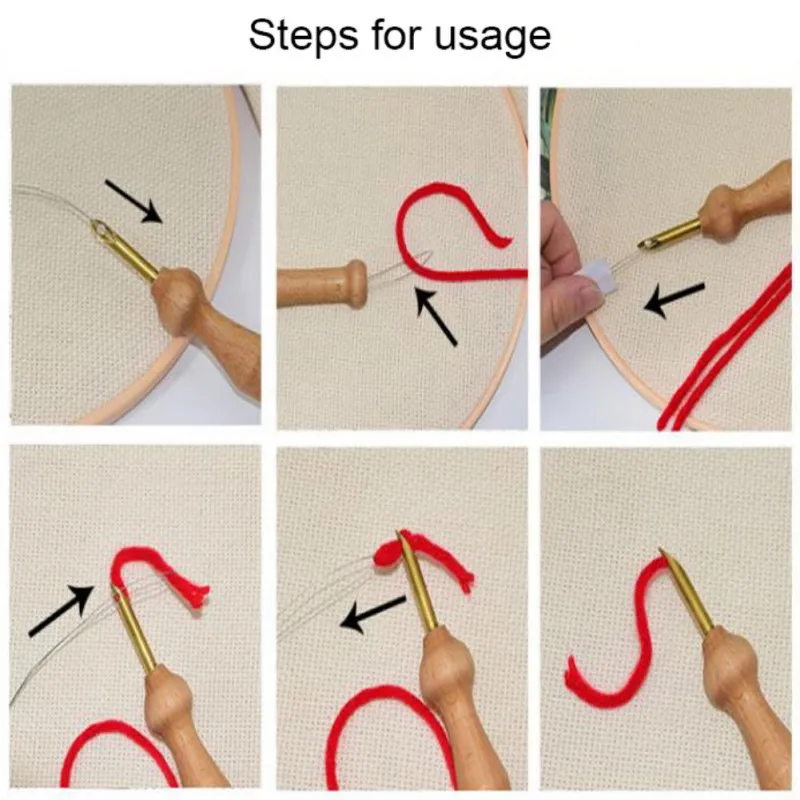 Steps for usage