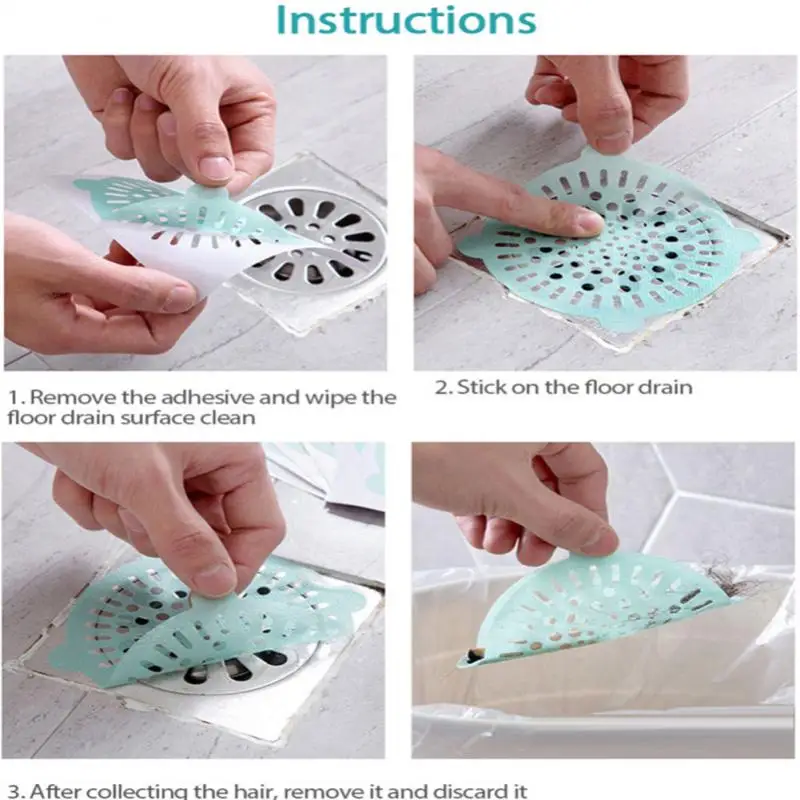 Instructions

1. Remove the adhesive and wipe the floor drain surface clean

2. Stick on the floor drain

3. After collecting the hair, remove it and discard it