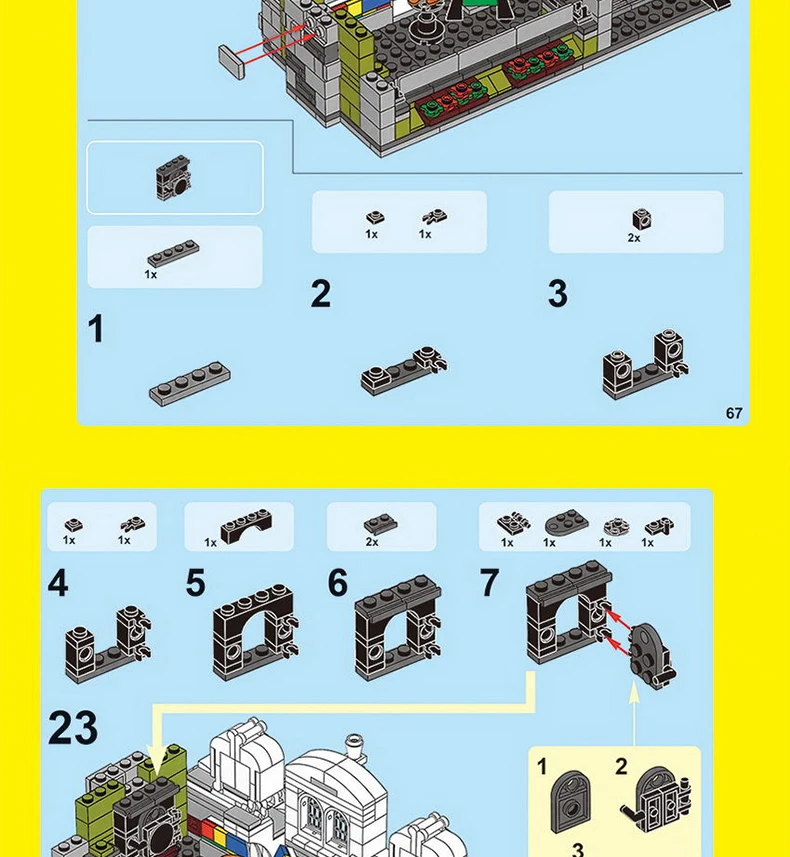 1x

1x 1x

2x

1
2
3

67

1x 1x

1x

2x

1x 1x 1x 1x

4
5
6
7

23

1
2
3