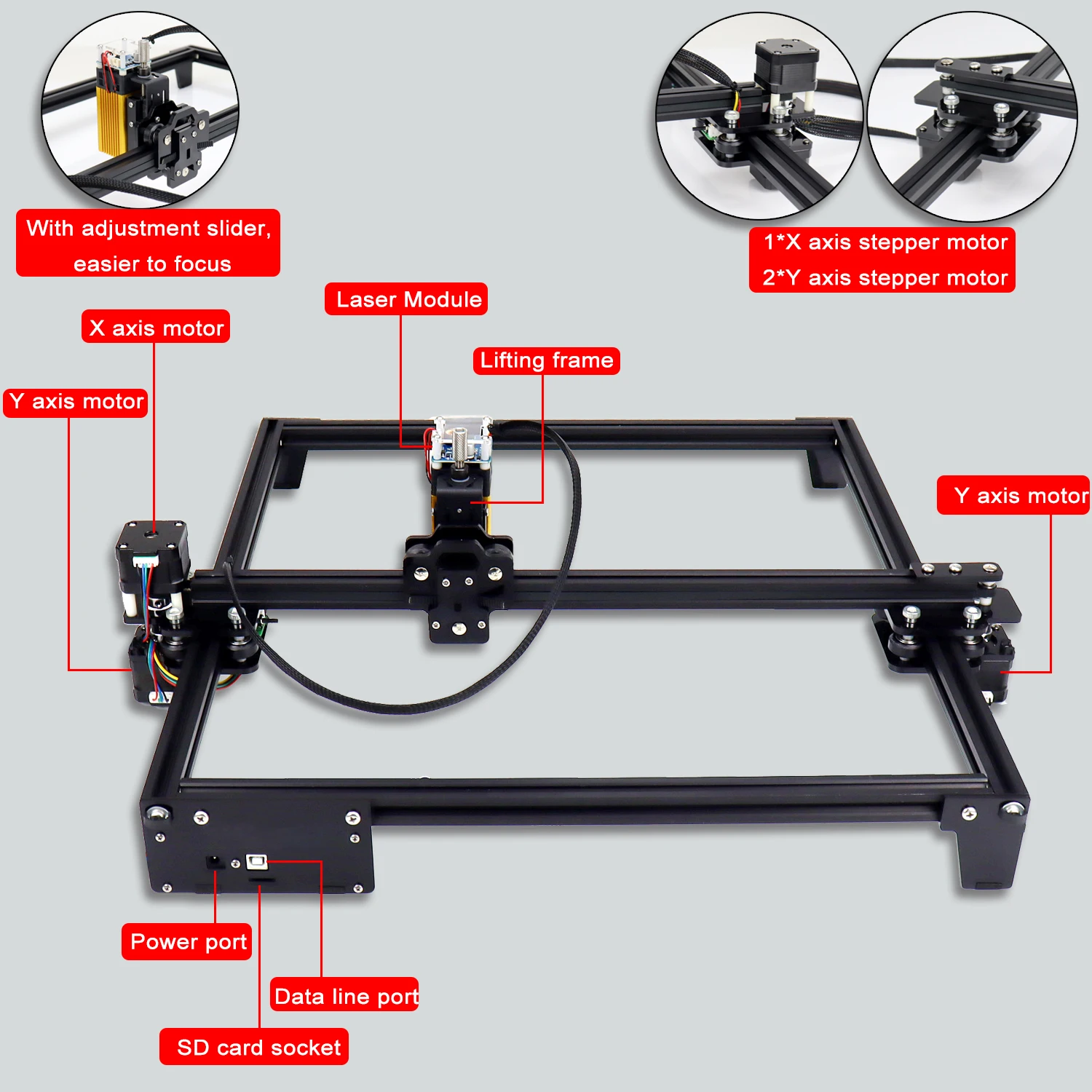 With adjustment slider, easier to focus

1*X axis stepper motor
2*Y axis stepper motor

Laser Module

X axis motor

Lifting frame

Y axis motor

Y axis motor

Power port

Data line port

SD card socket