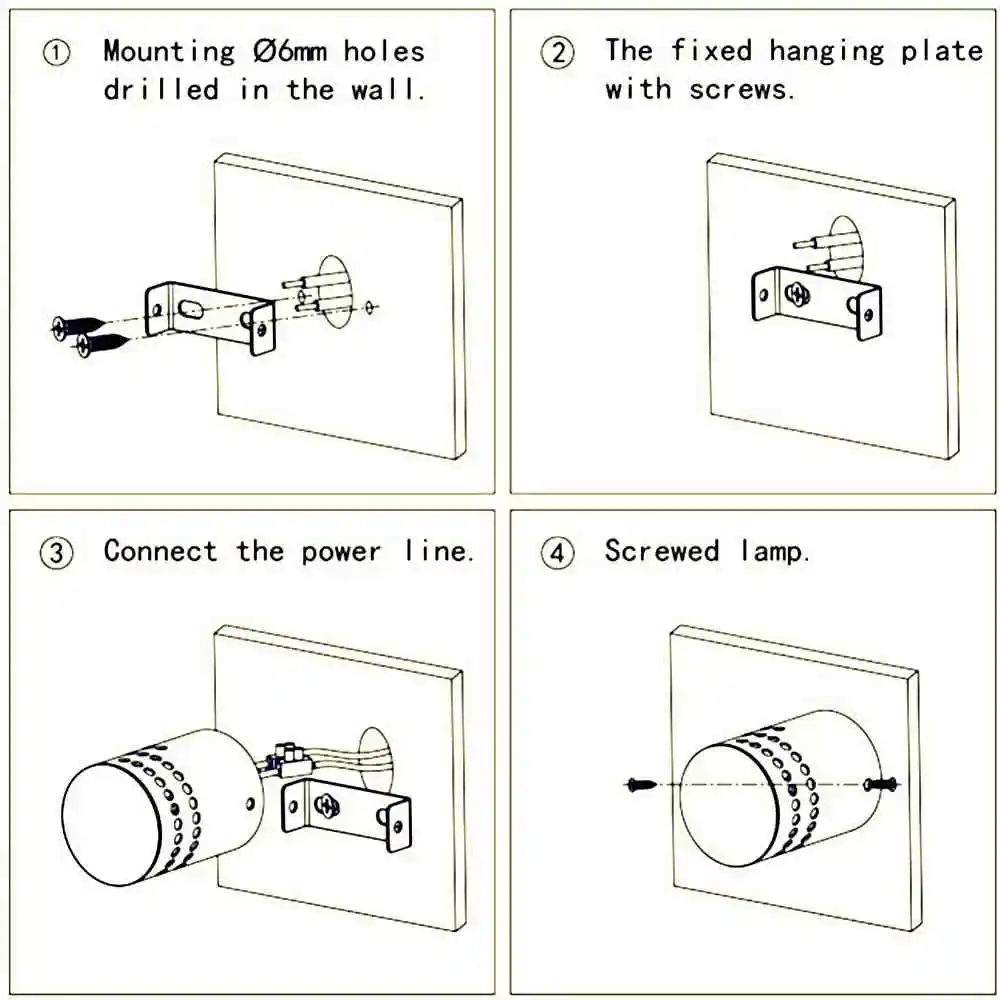 ① Mounting Ø6mm holes drilled in the wall.

② The fixed hanging plate with screws.

③ Connect the power line.

④ Screwed lamp.