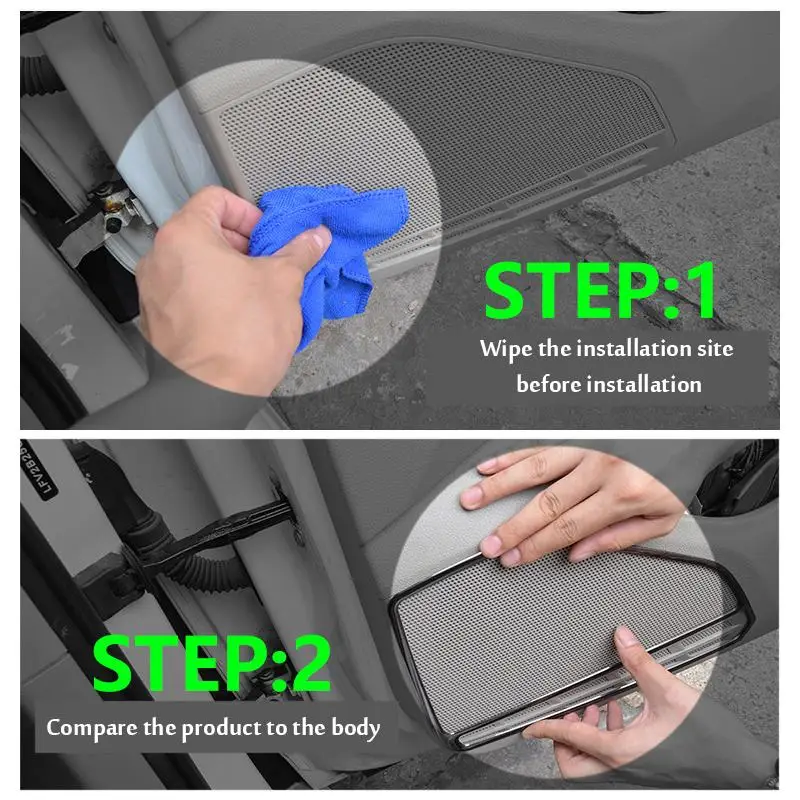 STEP:1

Wipe the installation site before installation

STEP:2

Compare the product to the body