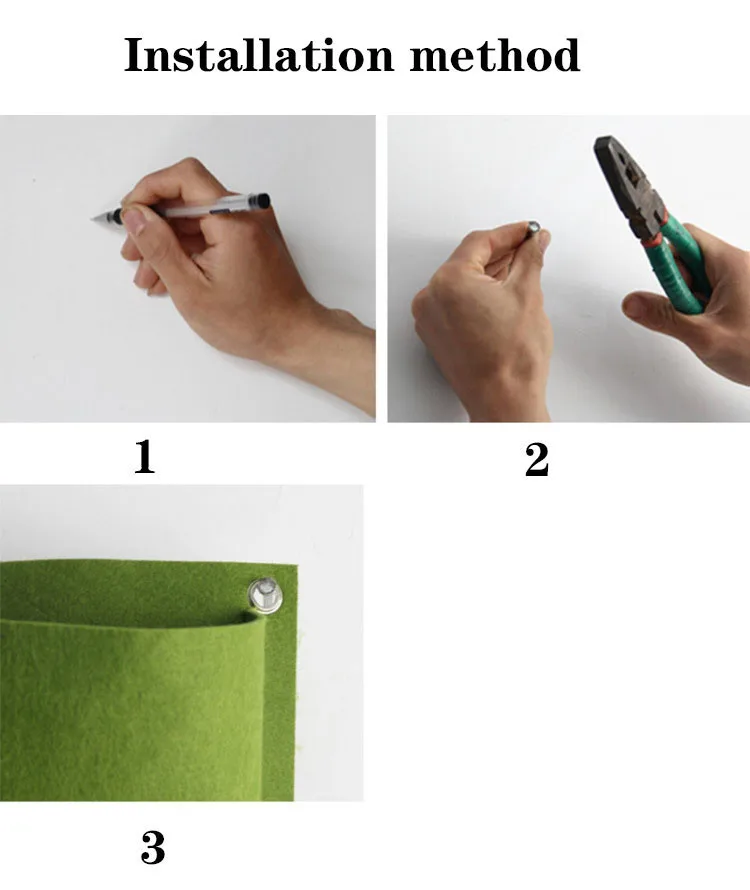 Installation method

1

2

3