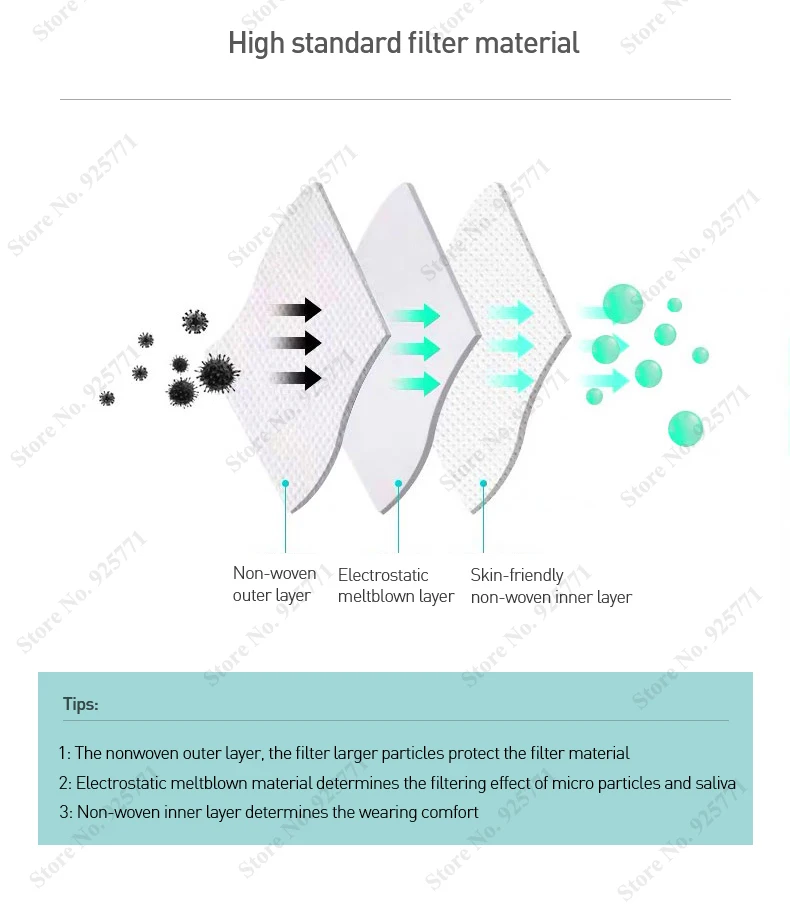 High standard filter material

Non-woven outer layer

Electrostatic meltblown layer

Skin-friendly non-woven inner layer

Tips:

1: The nonwoven outer layer, the filter larger particles protect the filter material

2: Electrostatic meltblown material determines the filtering effect of micro particles and saliva

3: Non-woven inner layer determines the wearing comfort

Store No. 925771